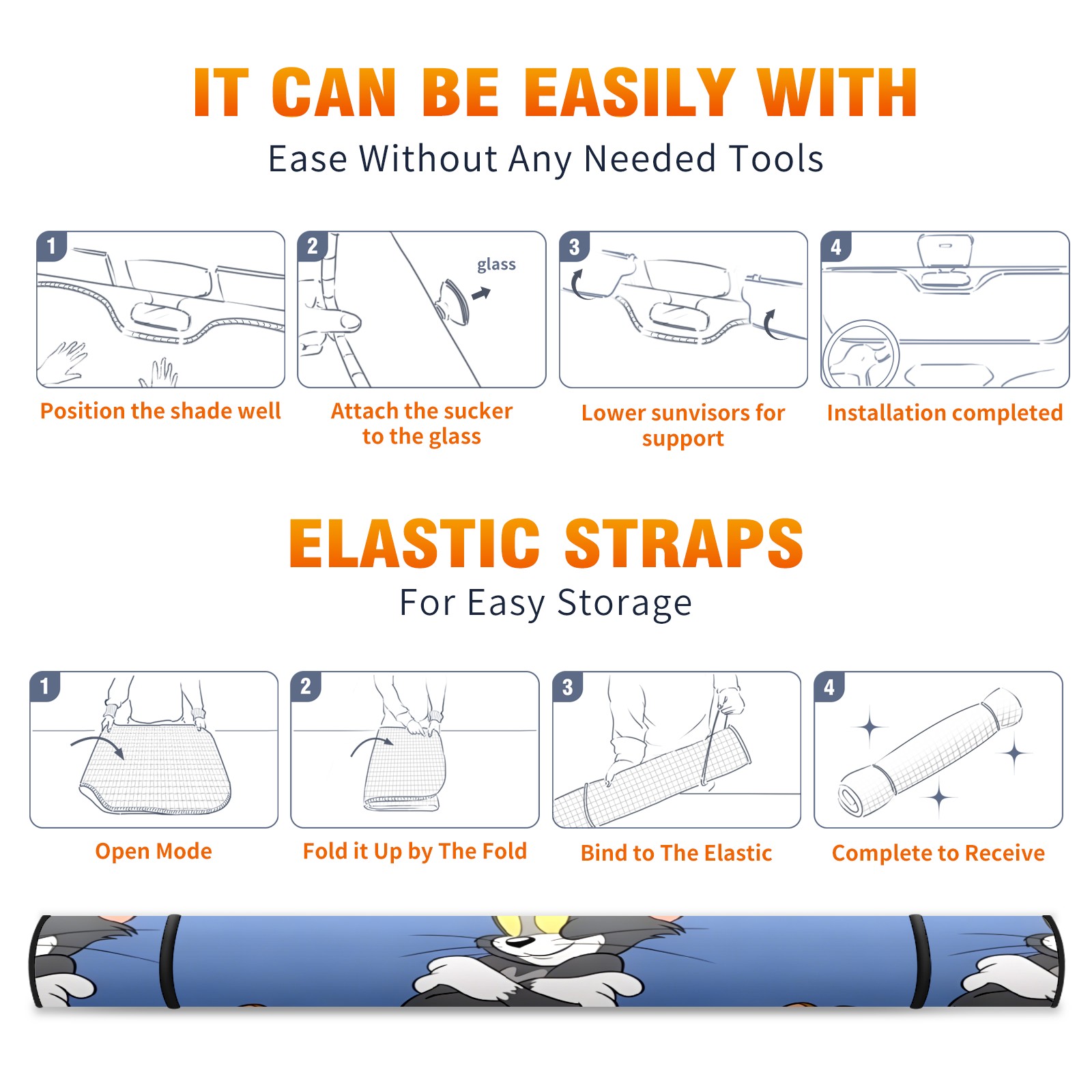 IT CAN BE EASILY WITH

Ease Without Any Needed Tools

1

Position the shade well

2

glass

Attach the sucker to the glass

3

Lower sunvisors for support

4

Installation completed

ELASTIC STRAPS

For Easy Storage

1

Open Mode

2

Fold it Up by The Fold

3

Bind to The Elastic

4

Complete to Receive