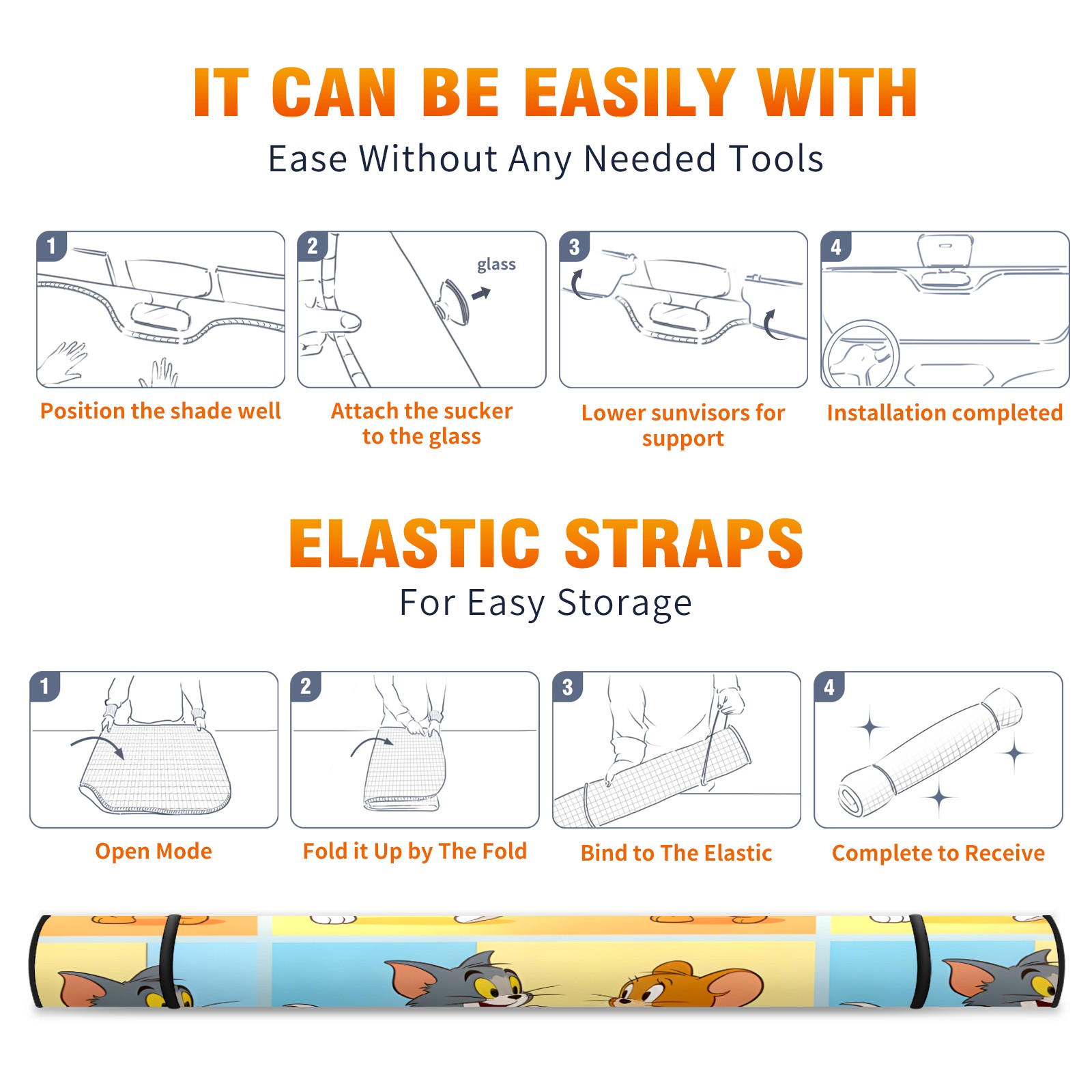 IT CAN BE EASILY WITH

Ease Without Any Needed Tools

1

Position the shade well

2

glass

Attach the sucker to the glass

3

Lower sunvisors for support

4

Installation completed

ELASTIC STRAPS

For Easy Storage

1

Open Mode

2

Fold it Up by The Fold

3

Bind to The Elastic

4

Complete to Receive