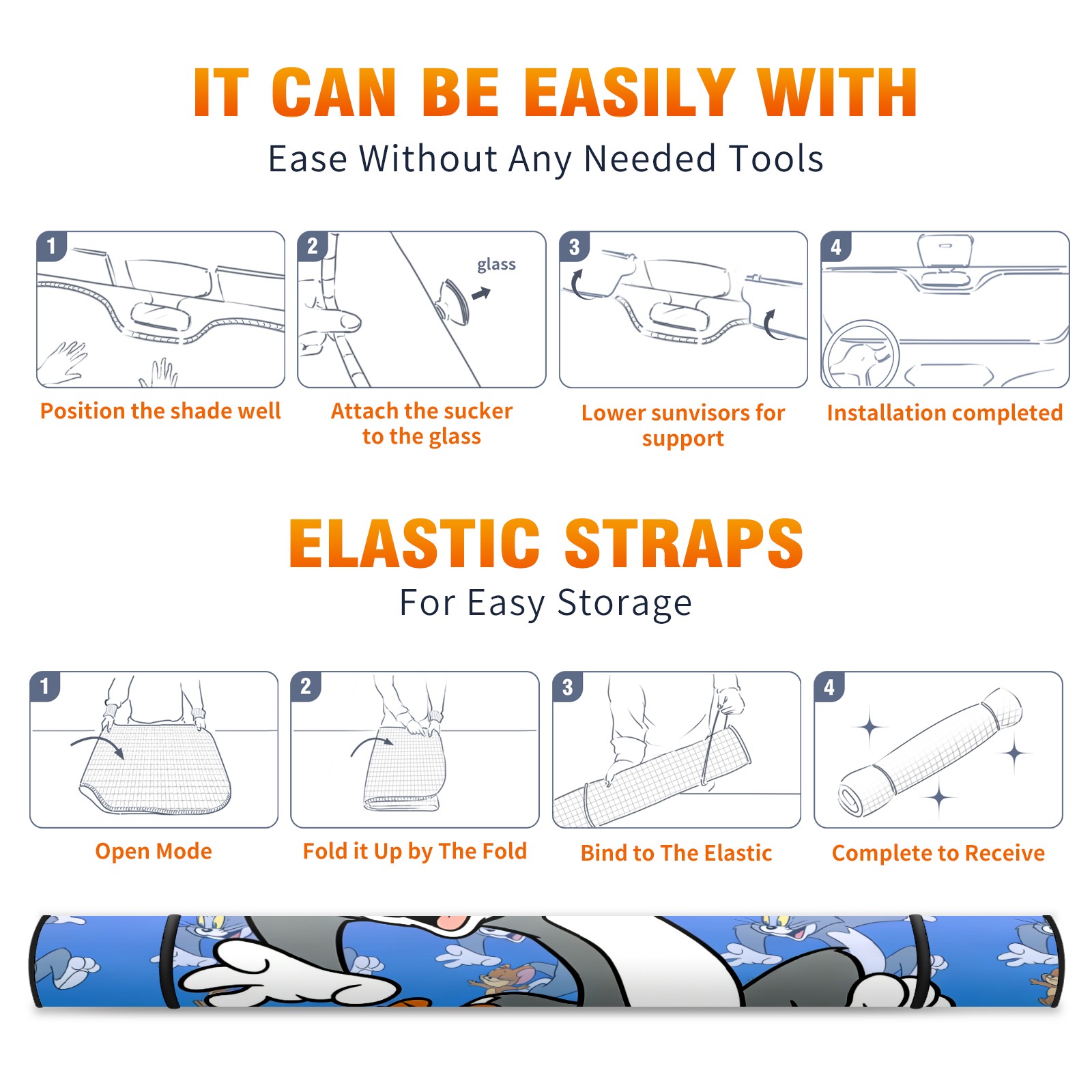 IT CAN BE EASILY WITH

Ease Without Any Needed Tools

1

Position the shade well

2

glass

Attach the sucker to the glass

3

Lower sunvisors for support

4

Installation completed

ELASTIC STRAPS

For Easy Storage

1

Open Mode

2

Fold it Up by The Fold

3

Bind to The Elastic

4

Complete to Receive