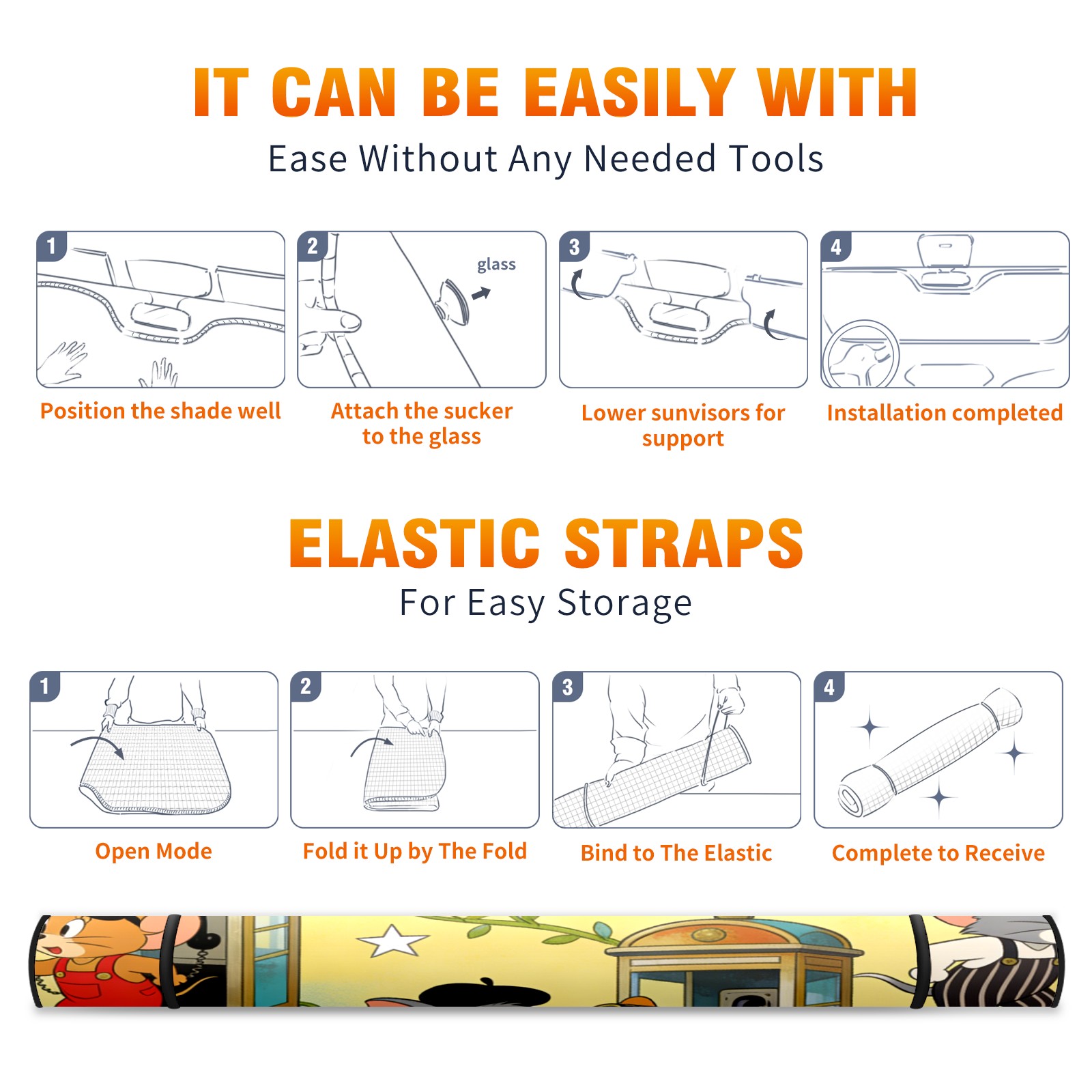 IT CAN BE EASILY WITH

Ease Without Any Needed Tools

1

Position the shade well

2

glass

Attach the sucker to the glass

3

Lower sunvisors for support

4

Installation completed

ELASTIC STRAPS

For Easy Storage

1

Open Mode

2

Fold it Up by The Fold

3

Bind to The Elastic

4

Complete to Receive