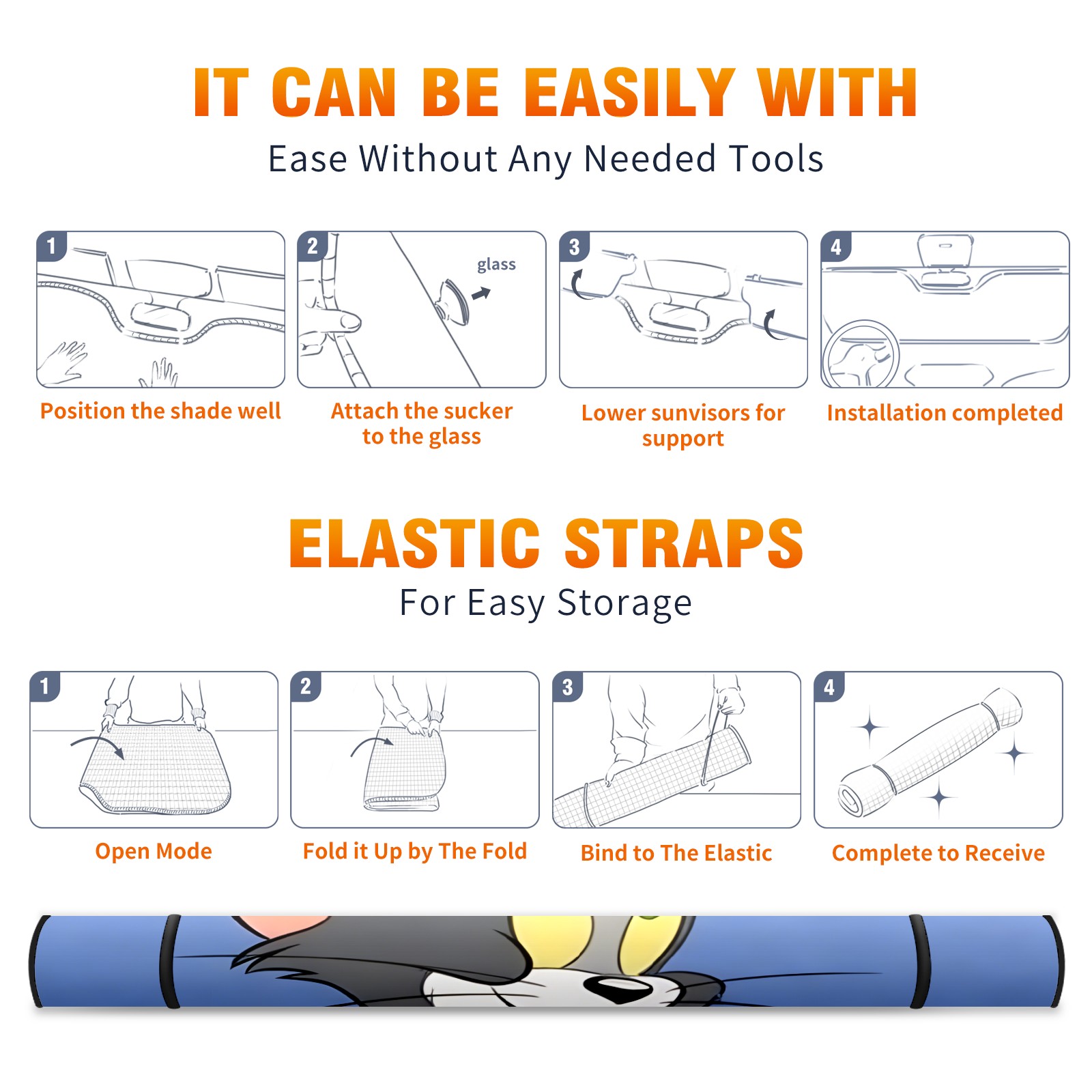 IT CAN BE EASILY WITH

Ease Without Any Needed Tools

1

Position the shade well

2

glass

Attach the sucker to the glass

3

Lower sunvisors for support

4

Installation completed

ELASTIC STRAPS

For Easy Storage

1

Open Mode

2

Fold it Up by The Fold

3

Bind to The Elastic

4

Complete to Receive