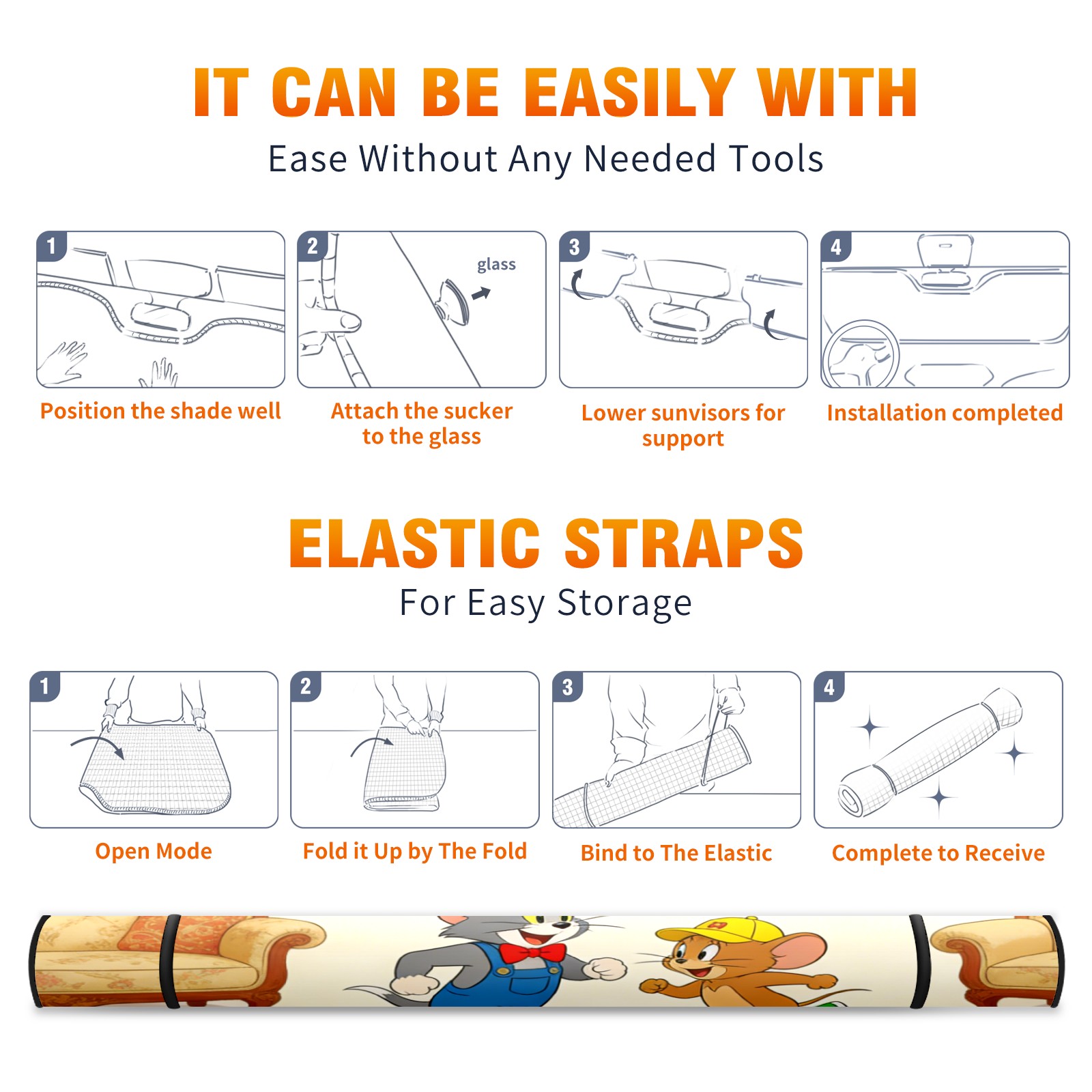 IT CAN BE EASILY WITH

Ease Without Any Needed Tools

1

Position the shade well

2

glass

Attach the sucker to the glass

3

Lower sunvisors for support

4

Installation completed

ELASTIC STRAPS

For Easy Storage

1

Open Mode

2

Fold it Up by The Fold

3

Bind to The Elastic

4

Complete to Receive