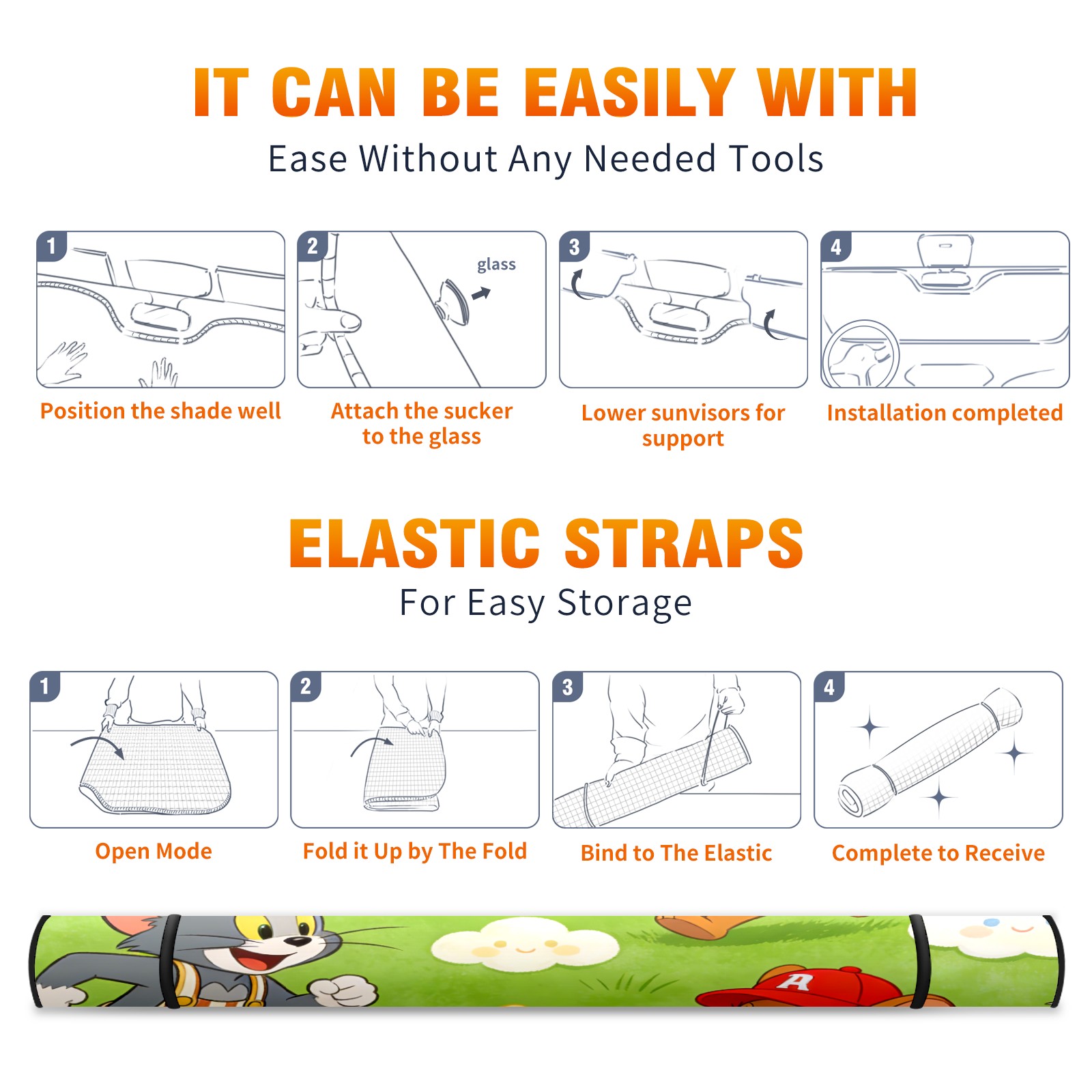 IT CAN BE EASILY WITH

Ease Without Any Needed Tools

1
Position the shade well

2
glass
Attach the sucker to the glass

3
Lower sunvisors for support

4
Installation completed

ELASTIC STRAPS

For Easy Storage

1
Open Mode

2
Fold it Up by The Fold

3
Bind to The Elastic

4
Complete to Receive

A