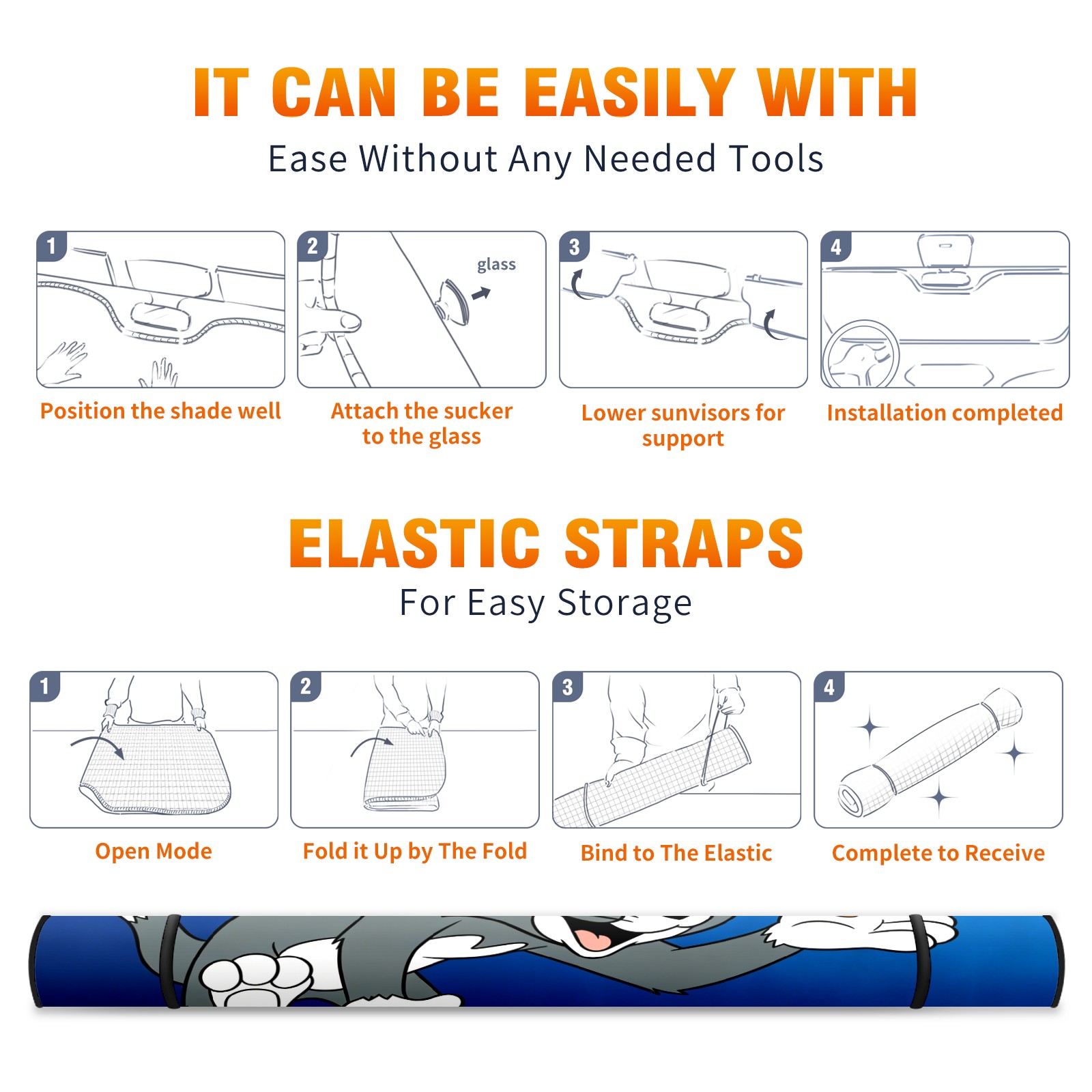 IT CAN BE EASILY WITH
Ease Without Any Needed Tools

1
Position the shade well

2
glass
Attach the sucker to the glass

3
Lower sunvisors for support

4
Installation completed

ELASTIC STRAPS
For Easy Storage

1
Open Mode

2
Fold it Up by The Fold

3
Bind to The Elastic

4
Complete to Receive