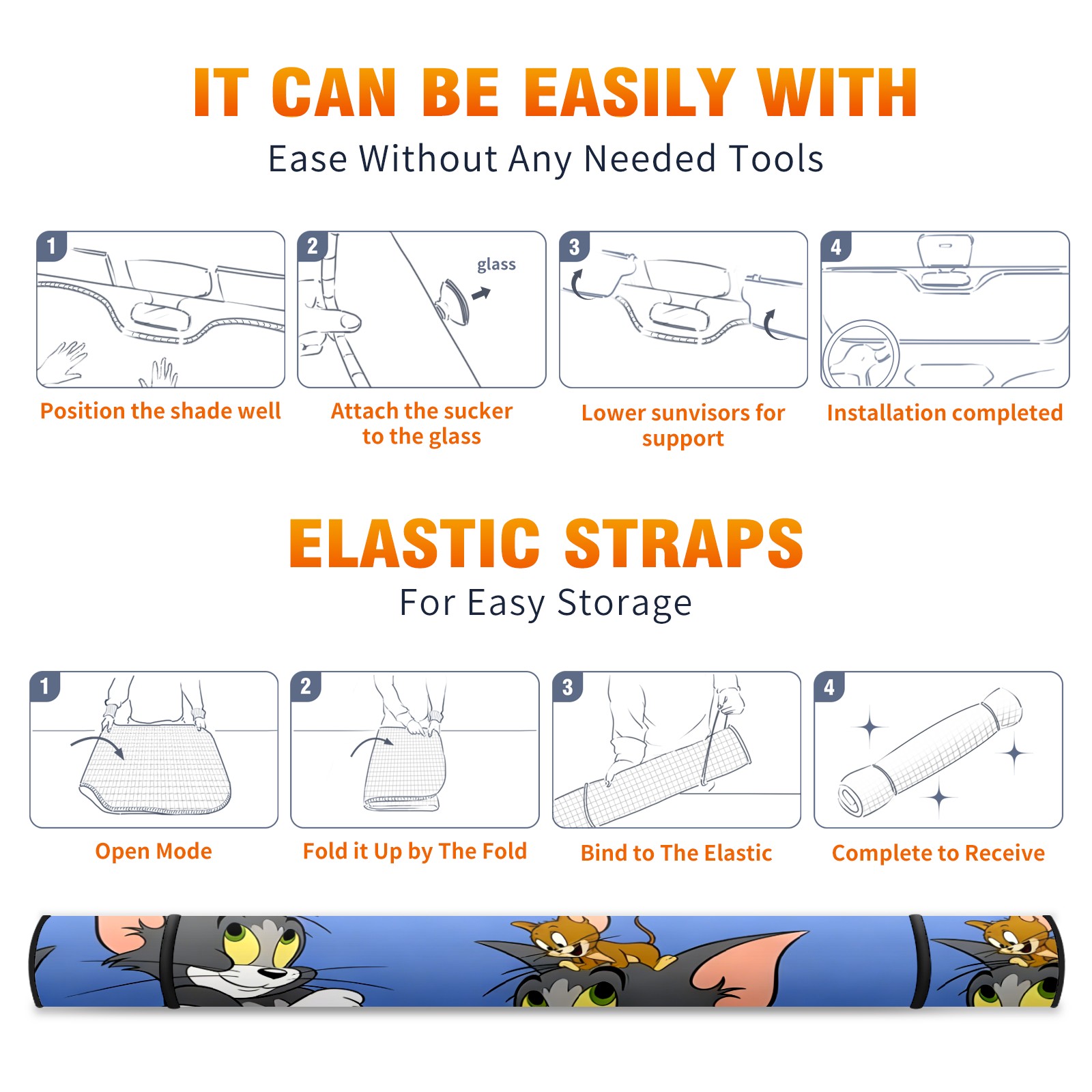 IT CAN BE EASILY WITH

Ease Without Any Needed Tools

1

Position the shade well

2

glass

Attach the sucker to the glass

3

Lower sunvisors for support

4

Installation completed

ELASTIC STRAPS

For Easy Storage

1

Open Mode

2

Fold it Up by The Fold

3

Bind to The Elastic

4

Complete to Receive