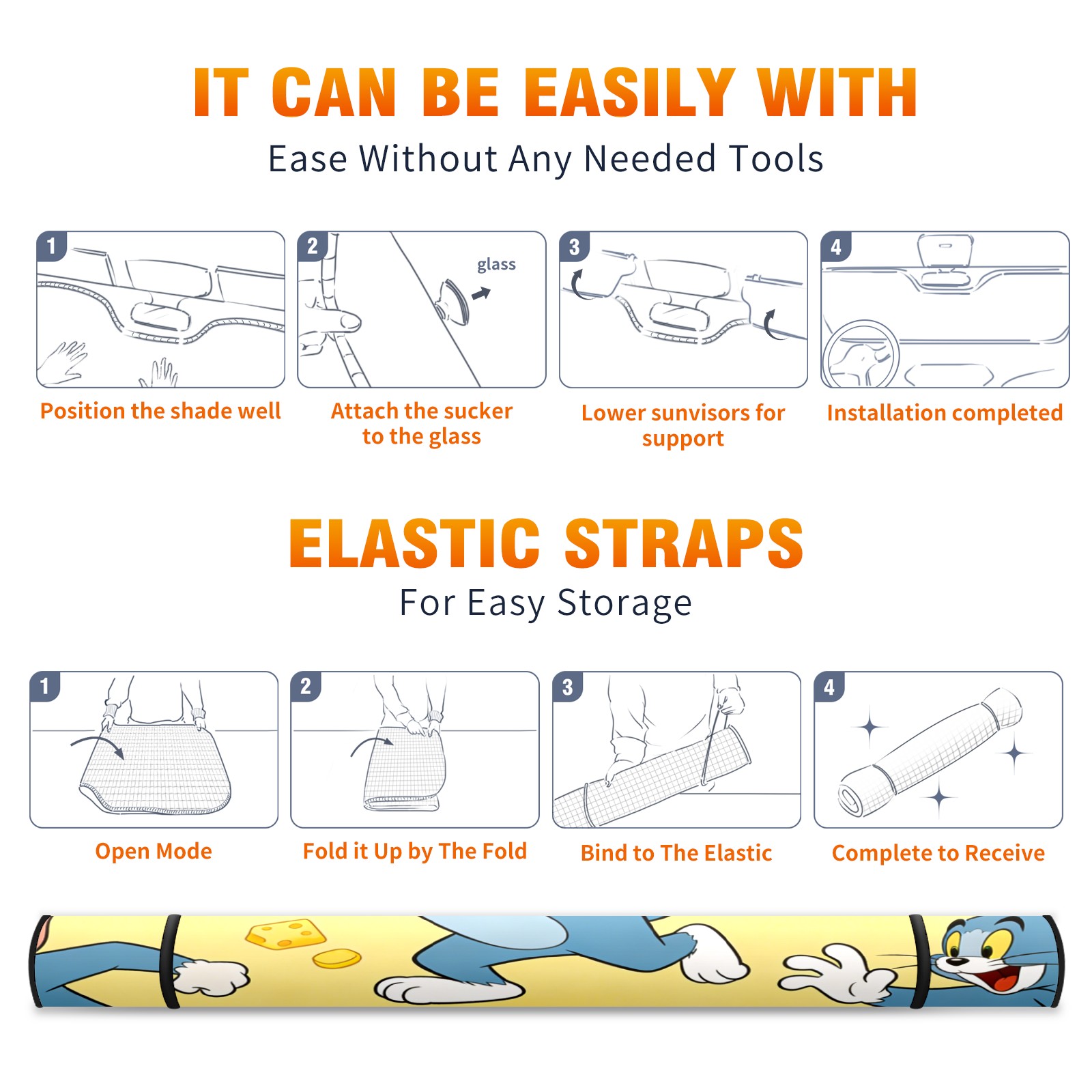 IT CAN BE EASILY WITH

Ease Without Any Needed Tools

1

Position the shade well

2

glass

Attach the sucker to the glass

3

Lower sunvisors for support

4

Installation completed

ELASTIC STRAPS

For Easy Storage

1

Open Mode

2

Fold it Up by The Fold

3

Bind to The Elastic

4

Complete to Receive