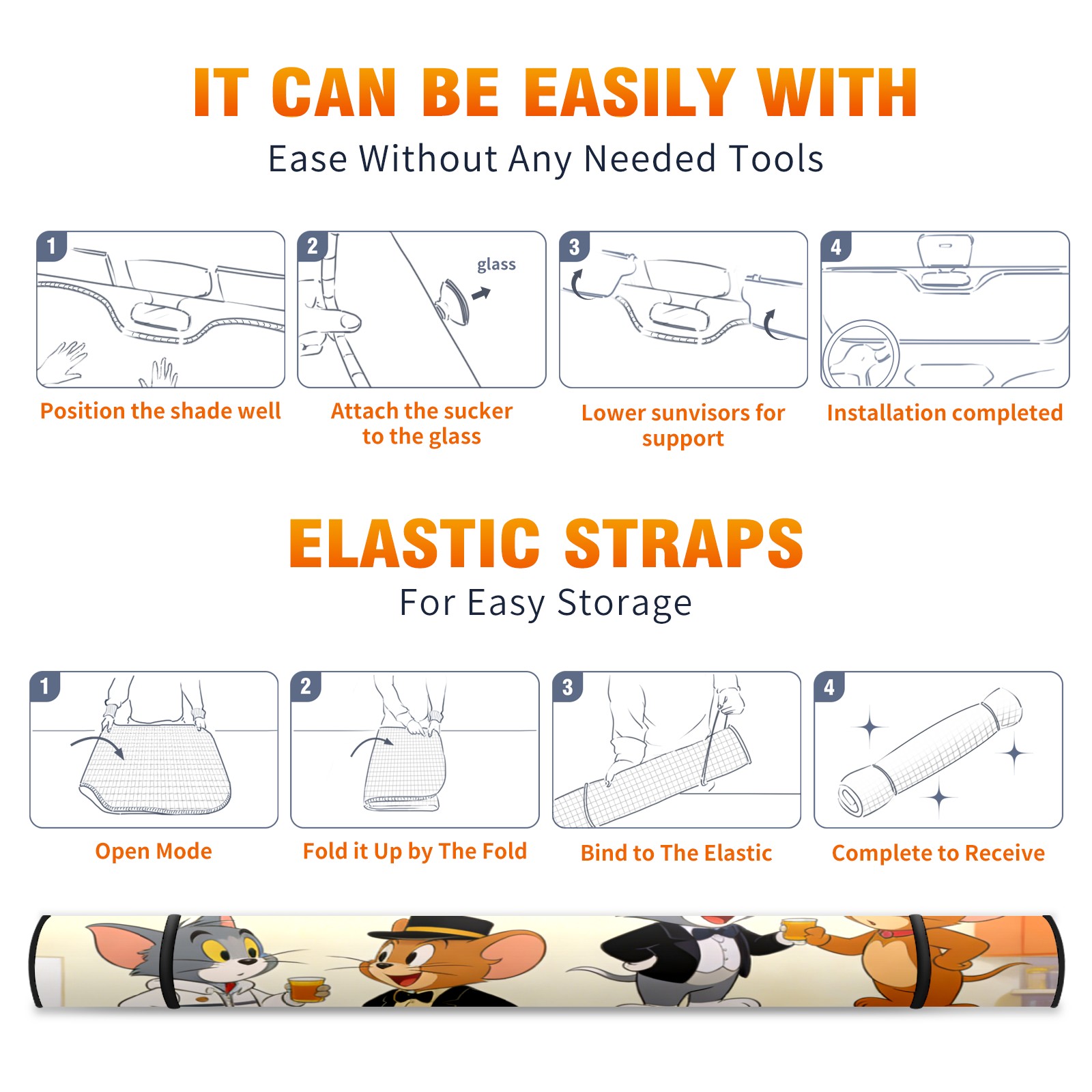 IT CAN BE EASILY WITH

Ease Without Any Needed Tools

1

Position the shade well

2

glass

Attach the sucker to the glass

3

Lower sunvisors for support

4

Installation completed

ELASTIC STRAPS

For Easy Storage

1

Open Mode

2

Fold it Up by The Fold

3

Bind to The Elastic

4

Complete to Receive