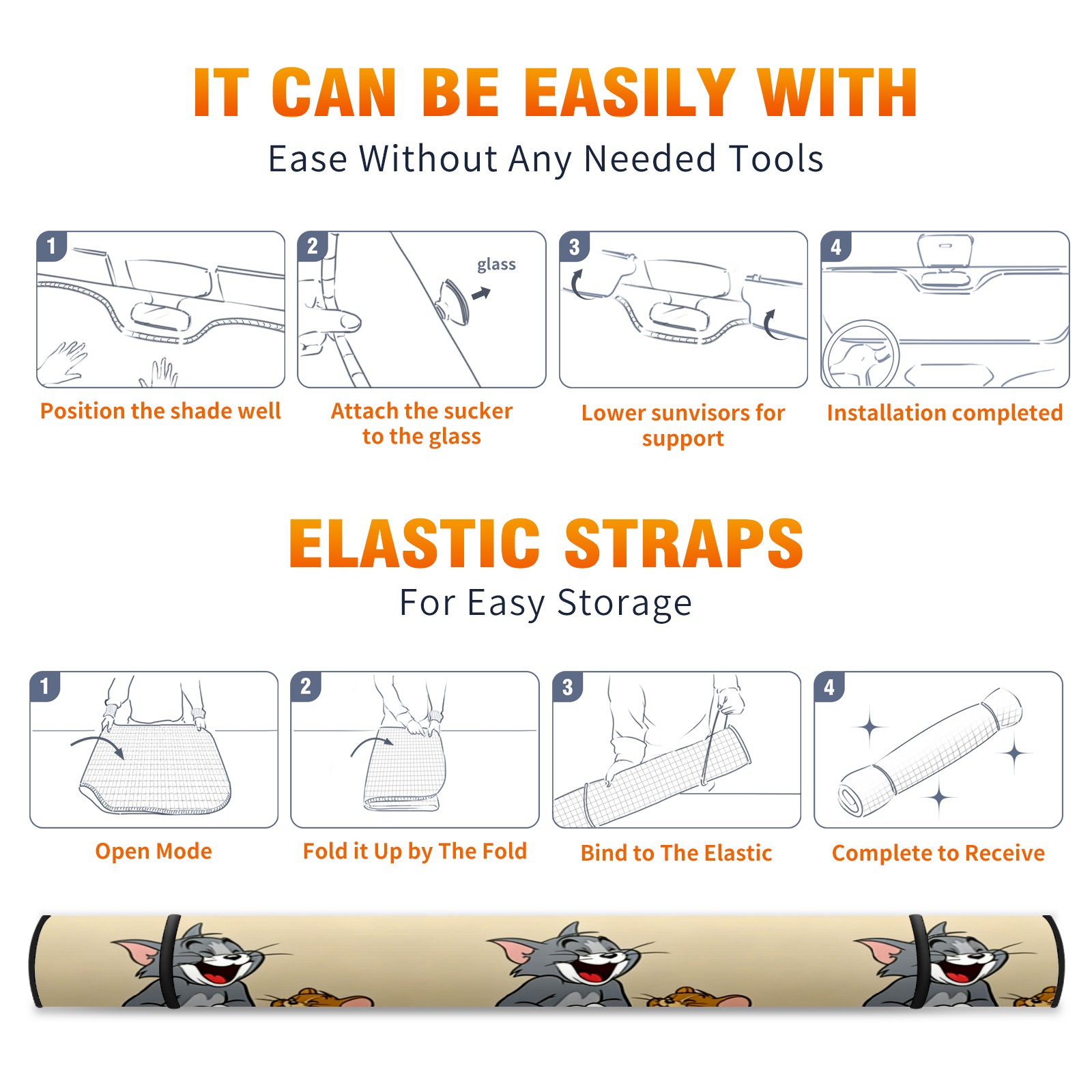 IT CAN BE EASILY WITH
Ease Without Any Needed Tools

1
Position the shade well

2
glass
Attach the sucker to the glass

3
Lower sunvisors for support

4
Installation completed

ELASTIC STRAPS
For Easy Storage

1
Open Mode

2
Fold it Up by The Fold

3
Bind to The Elastic

4
Complete to Receive