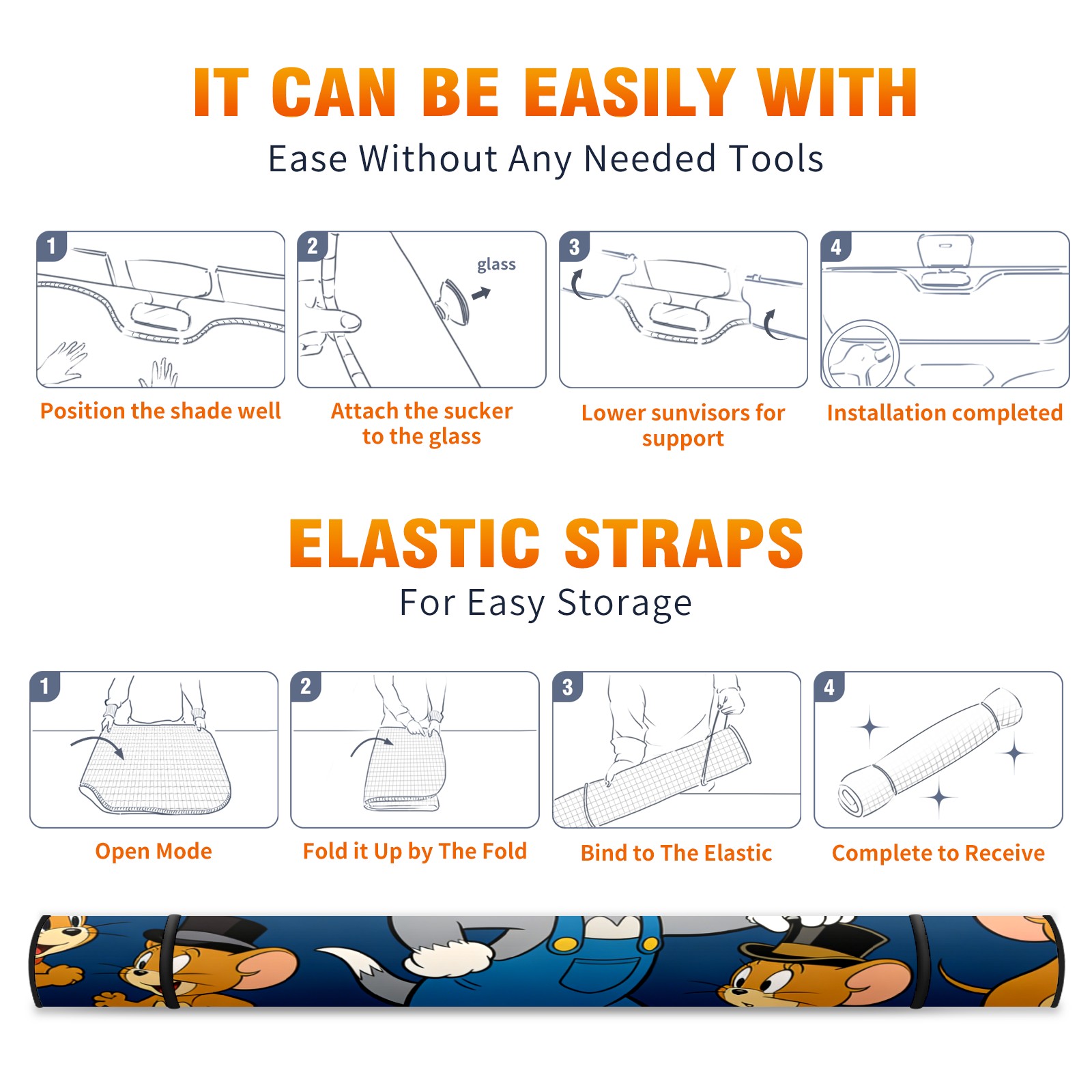 IT CAN BE EASILY WITH

Ease Without Any Needed Tools

1

Position the shade well

2

glass

Attach the sucker to the glass

3

Lower sunvisors for support

4

Installation completed

ELASTIC STRAPS

For Easy Storage

1

Open Mode

2

Fold it Up by The Fold

3

Bind to The Elastic

4

Complete to Receive