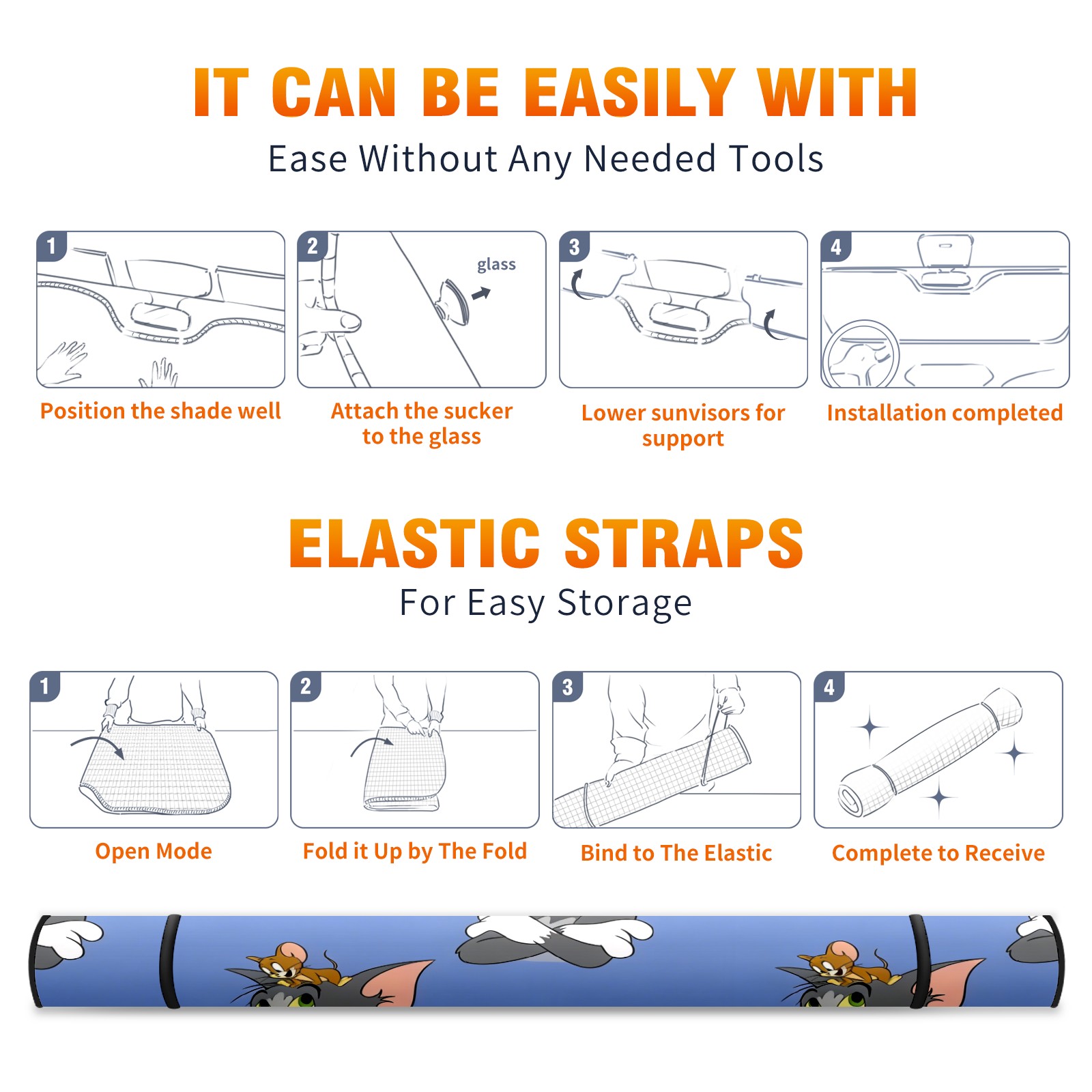 IT CAN BE EASILY WITH
Ease Without Any Needed Tools

1
Position the shade well

2
glass
Attach the sucker to the glass

3
Lower sunvisors for support

4
Installation completed

ELASTIC STRAPS
For Easy Storage

1
Open Mode

2
Fold it Up by The Fold

3
Bind to The Elastic

4
Complete to Receive