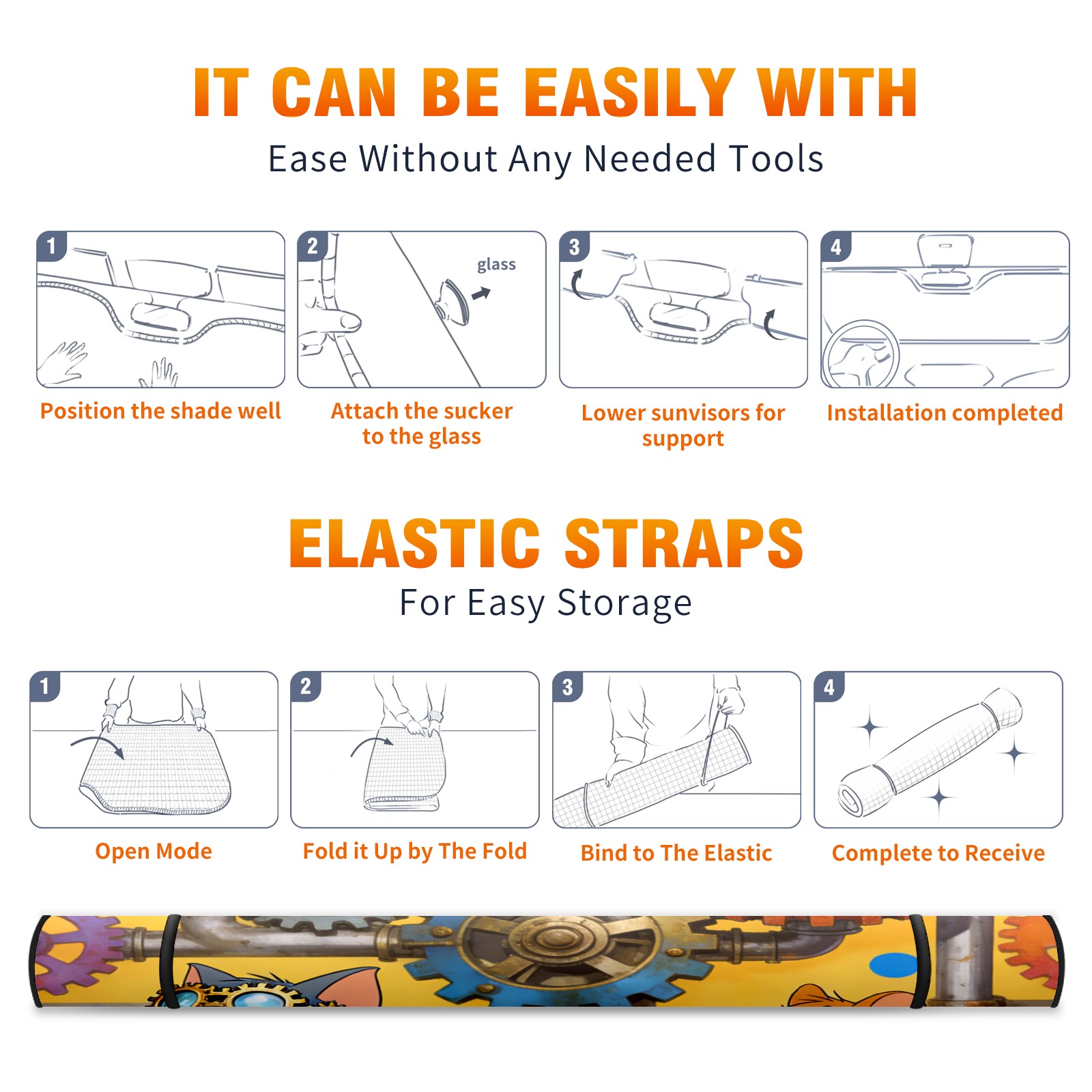 IT CAN BE EASILY WITH

Ease Without Any Needed Tools

1

Position the shade well

2

glass

Attach the sucker to the glass

3

Lower sunvisors for support

4

Installation completed

ELASTIC STRAPS

For Easy Storage

1

Open Mode

2

Fold it Up by The Fold

3

Bind to The Elastic

4

Complete to Receive