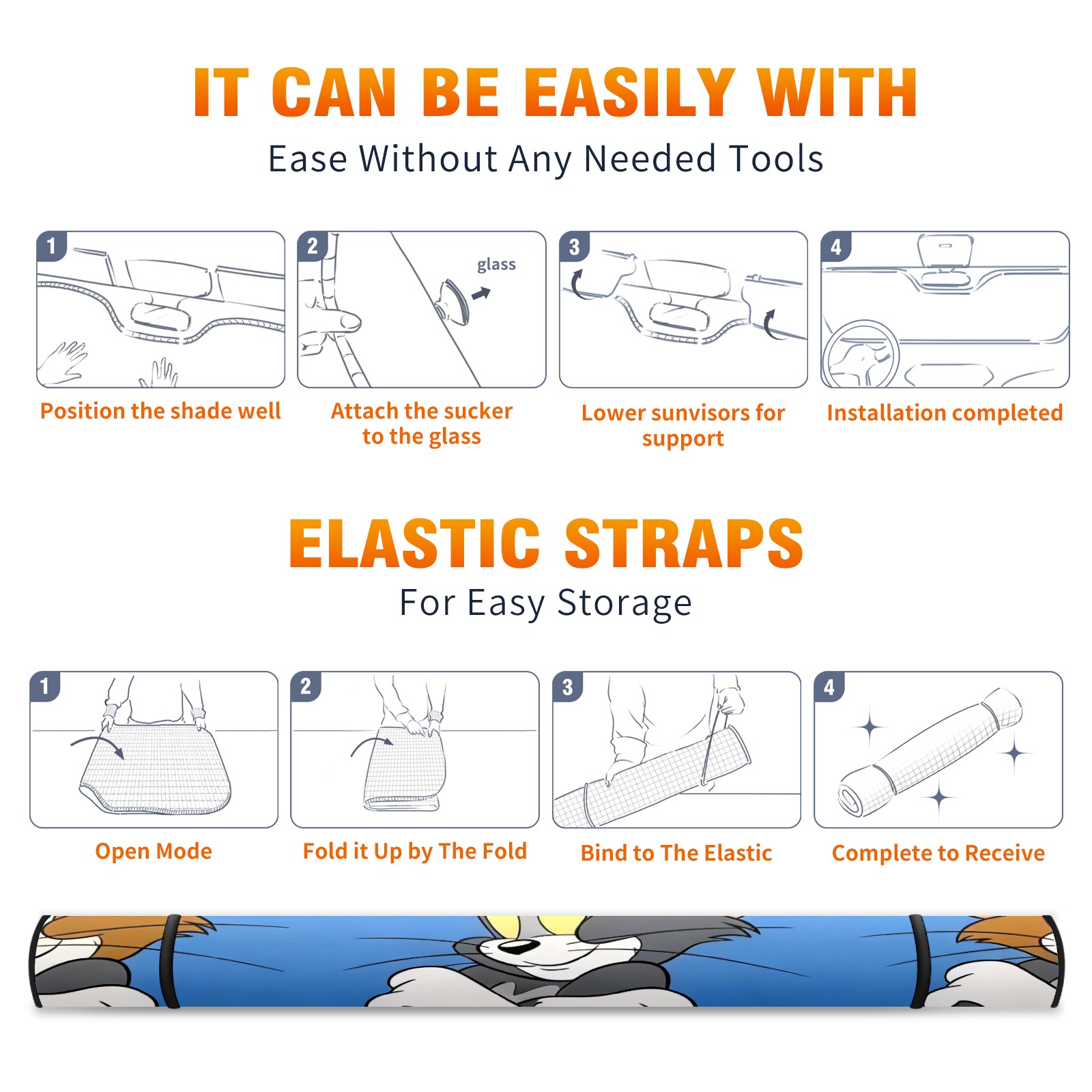 IT CAN BE EASILY WITH

Ease Without Any Needed Tools

1

Position the shade well

2

glass

Attach the sucker to the glass

3

Lower sunvisors for support

4

Installation completed

ELASTIC STRAPS

For Easy Storage

1

Open Mode

2

Fold it Up by The Fold

3

Bind to The Elastic

4

Complete to Receive