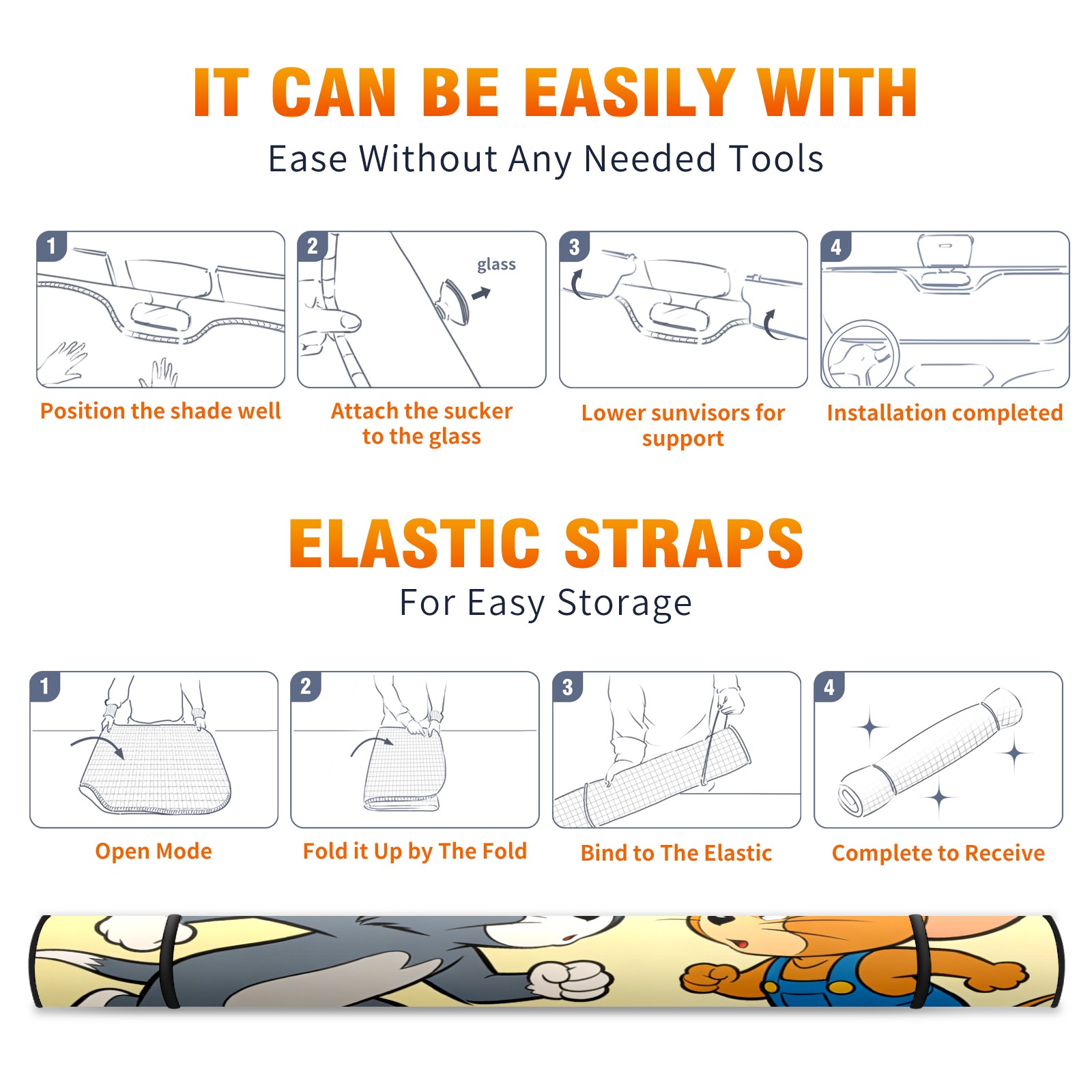 IT CAN BE EASILY WITH

Ease Without Any Needed Tools

1

Position the shade well

2

glass

Attach the sucker to the glass

3

Lower sunvisors for support

4

Installation completed

ELASTIC STRAPS

For Easy Storage

1

Open Mode

2

Fold it Up by The Fold

3

Bind to The Elastic

4

Complete to Receive