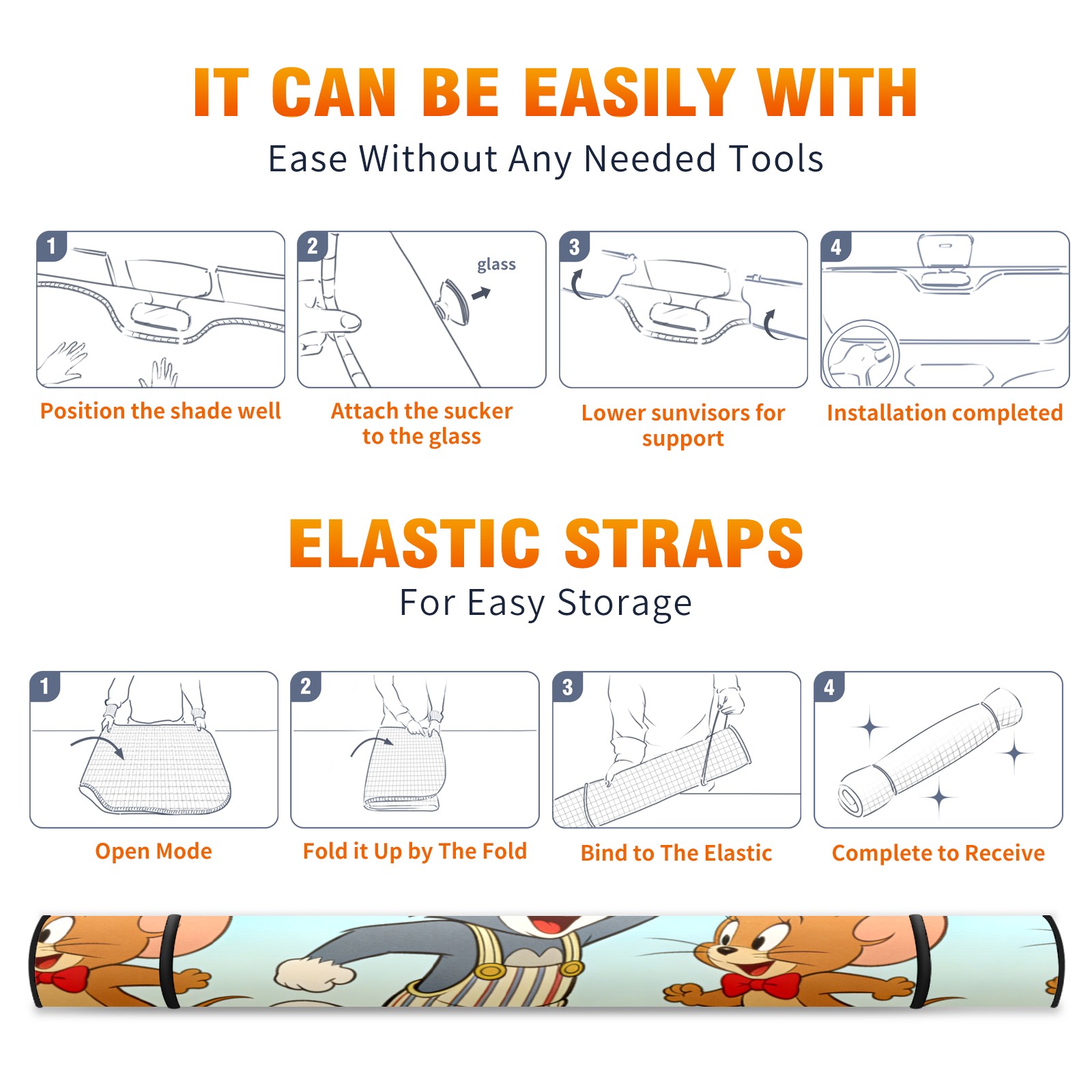 IT CAN BE EASILY WITH

Ease Without Any Needed Tools

1

Position the shade well

2

glass

Attach the sucker to the glass

3

Lower sunvisors for support

4

Installation completed

ELASTIC STRAPS

For Easy Storage

1

Open Mode

2

Fold it Up by The Fold

3

Bind to The Elastic

4

Complete to Receive