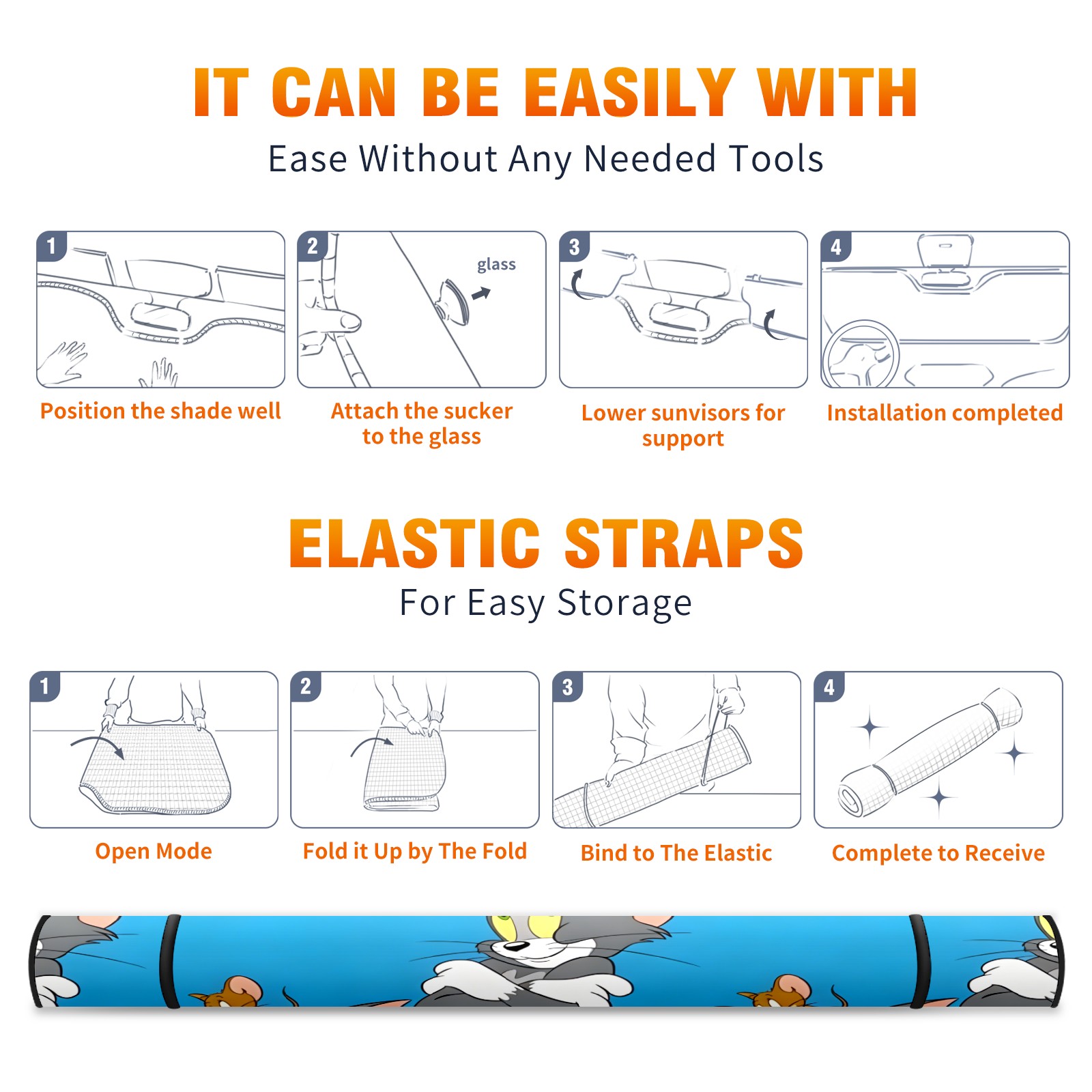 IT CAN BE EASILY WITH

Ease Without Any Needed Tools

1

Position the shade well

2

glass

Attach the sucker to the glass

3

Lower sunvisors for support

4

Installation completed

ELASTIC STRAPS

For Easy Storage

1

Open Mode

2

Fold it Up by The Fold

3

Bind to The Elastic

4

Complete to Receive