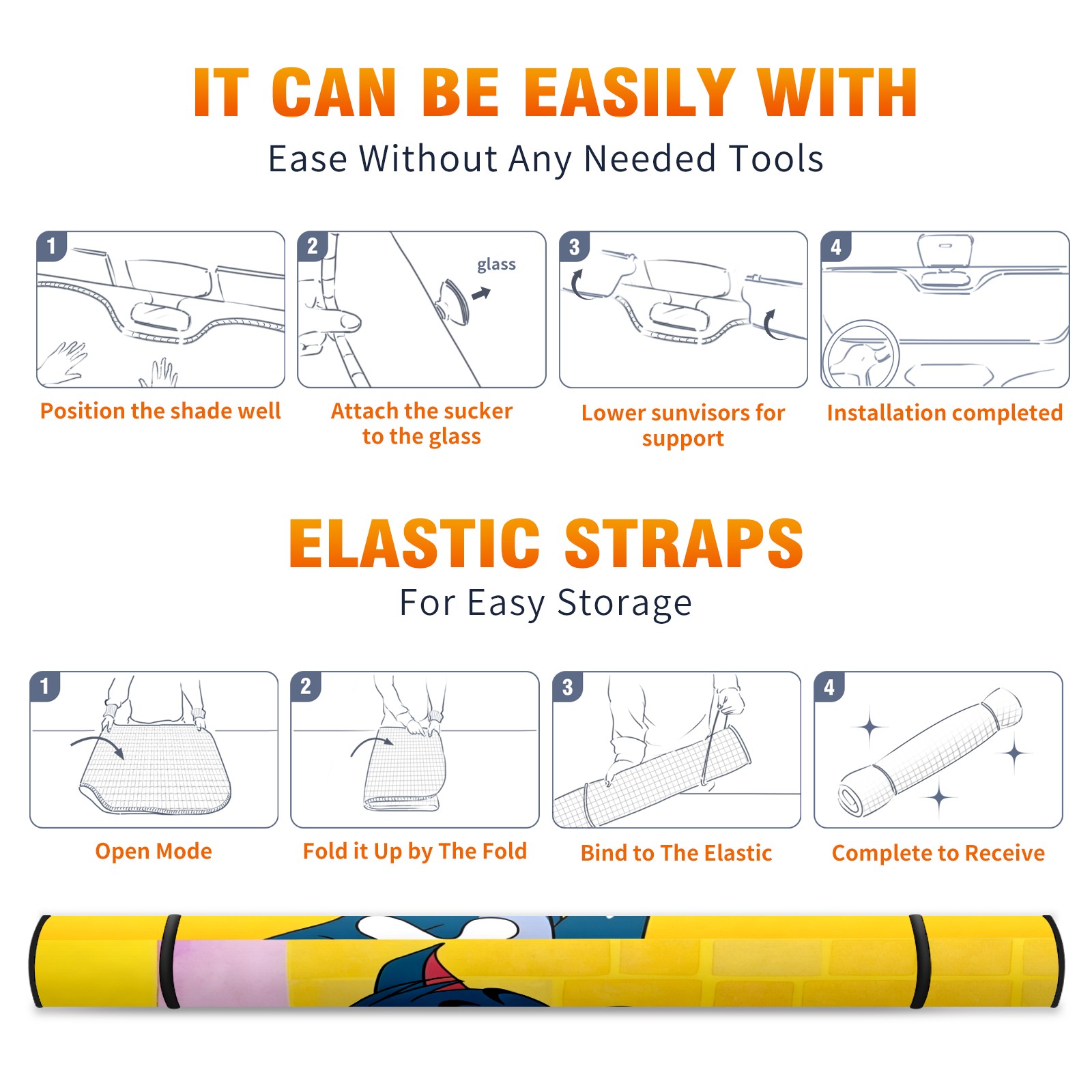 IT CAN BE EASILY WITH

Ease Without Any Needed Tools

1

Position the shade well

2

glass

Attach the sucker to the glass

3

Lower sunvisors for support

4

Installation completed

ELASTIC STRAPS

For Easy Storage

1

Open Mode

2

Fold it Up by The Fold

3

Bind to The Elastic

4

Complete to Receive