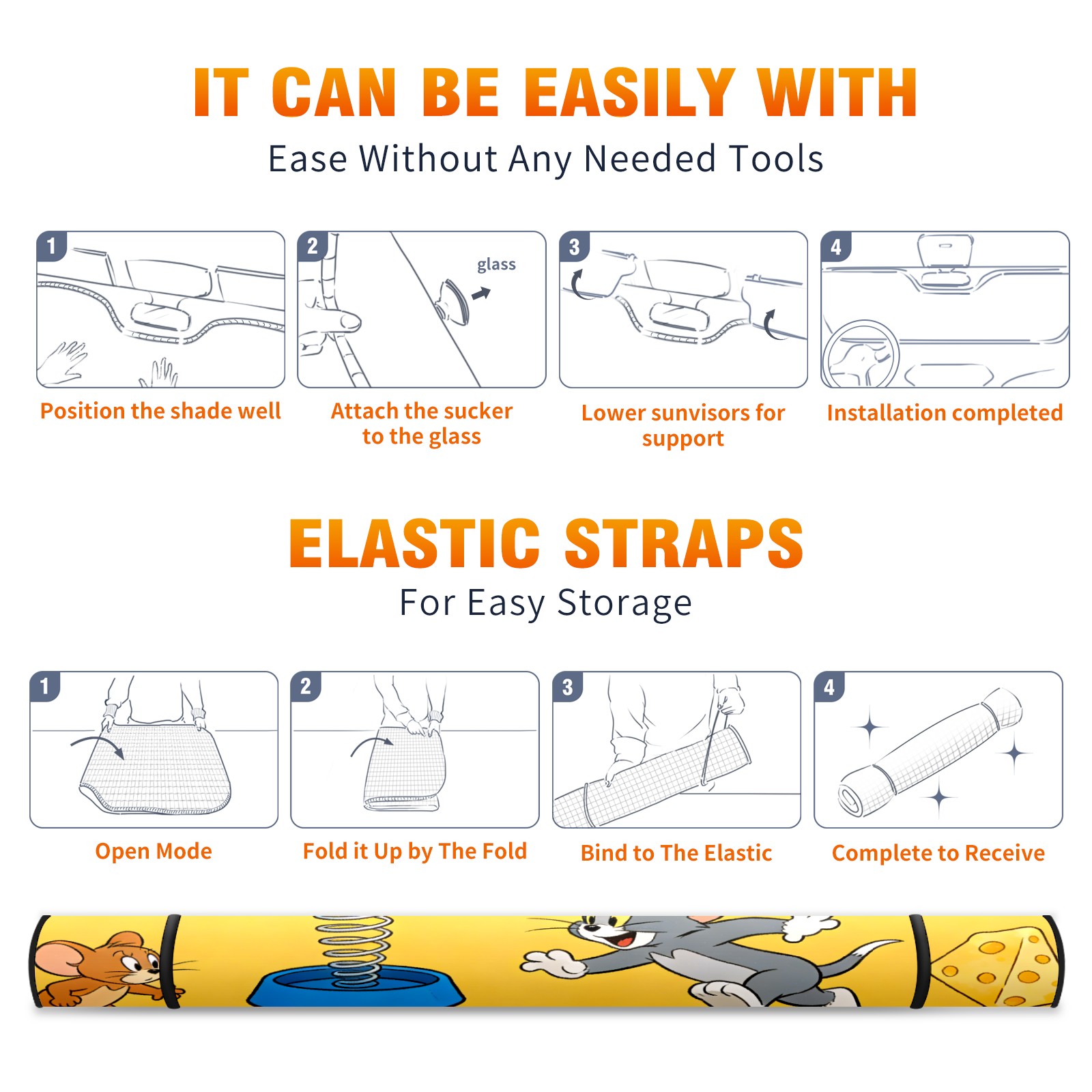 IT CAN BE EASILY WITH
Ease Without Any Needed Tools

1
Position the shade well

2
glass
Attach the sucker to the glass

3
Lower sunvisors for support

4
Installation completed

ELASTIC STRAPS
For Easy Storage

1
Open Mode

2
Fold it Up by The Fold

3
Bind to The Elastic

4
Complete to Receive