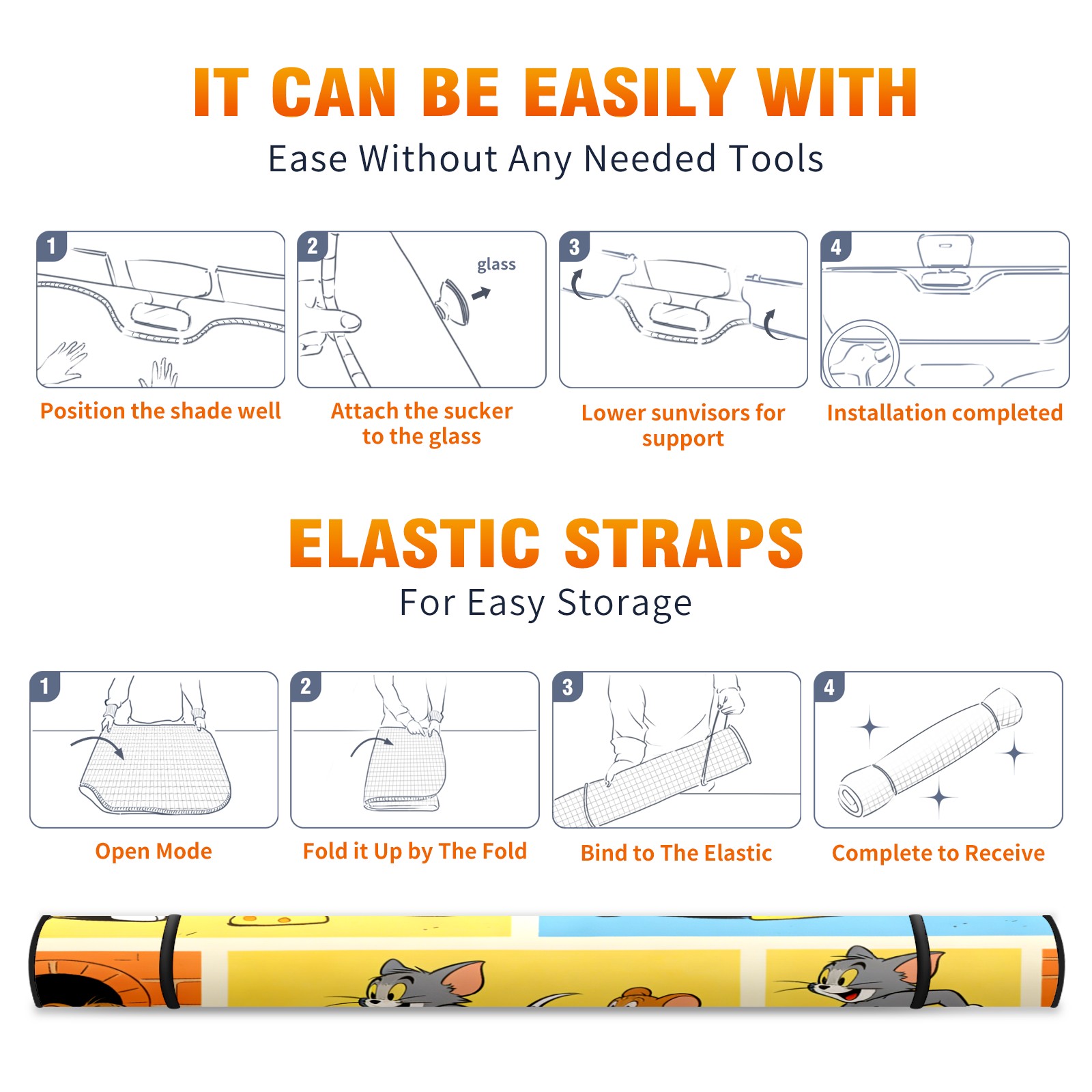 IT CAN BE EASILY WITH

Ease Without Any Needed Tools

1

Position the shade well

2

glass

Attach the sucker to the glass

3

Lower sunvisors for support

4

Installation completed

ELASTIC STRAPS

For Easy Storage

1

Open Mode

2

Fold it Up by The Fold

3

Bind to The Elastic

4

Complete to Receive