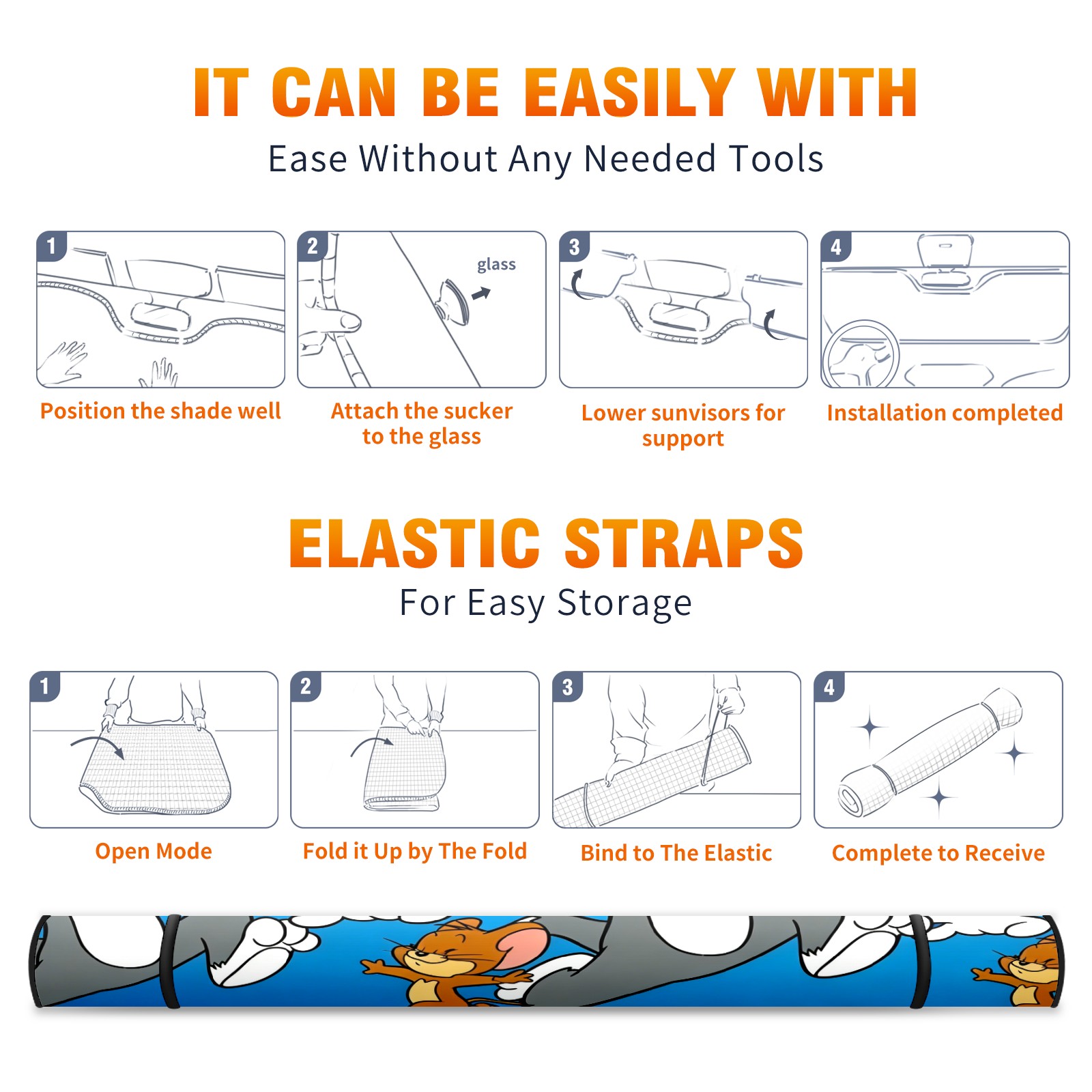 IT CAN BE EASILY WITH

Ease Without Any Needed Tools

1

Position the shade well

2

glass

Attach the sucker to the glass

3

Lower sunvisors for support

4

Installation completed

ELASTIC STRAPS

For Easy Storage

1

Open Mode

2

Fold it Up by The Fold

3

Bind to The Elastic

4

Complete to Receive