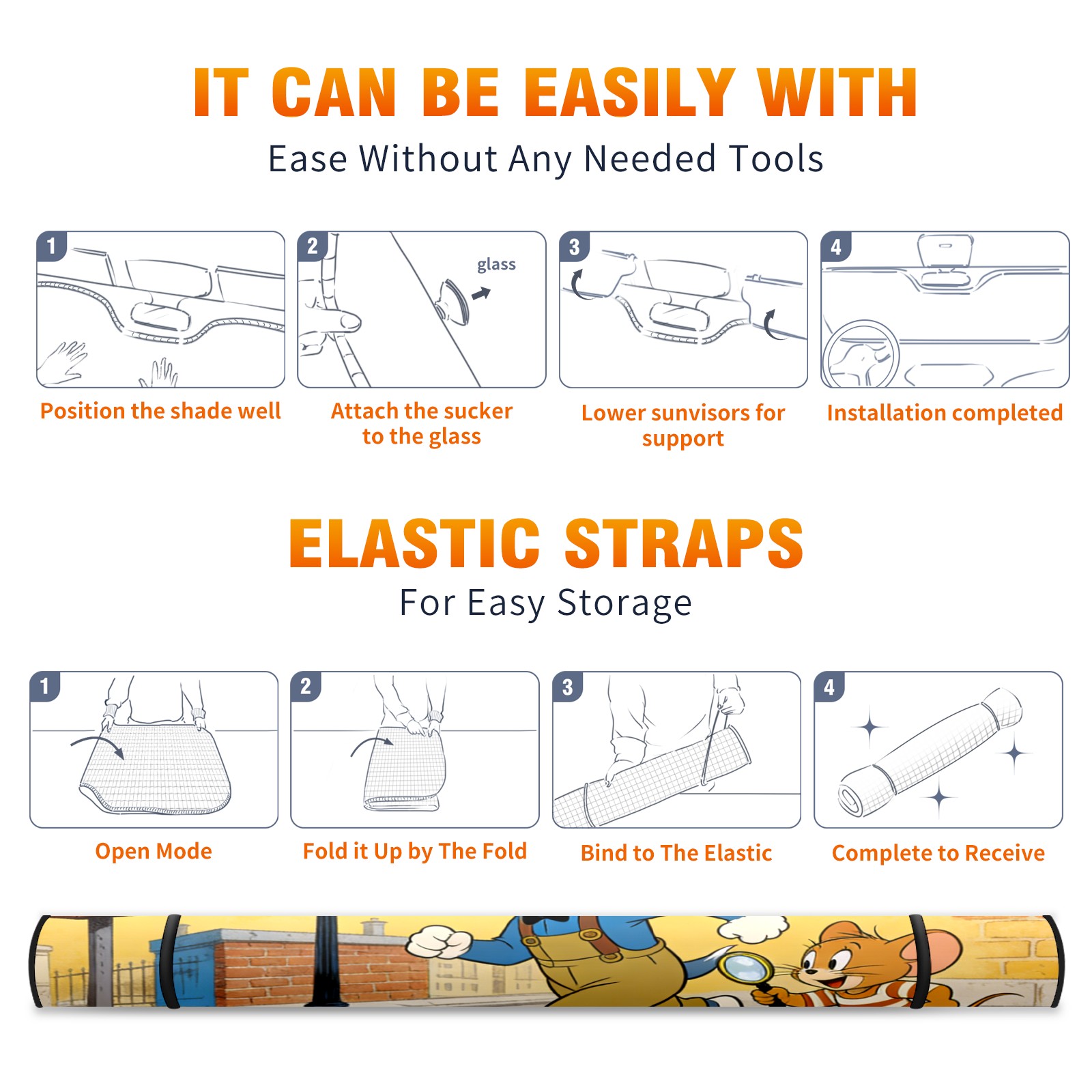 IT CAN BE EASILY WITH
Ease Without Any Needed Tools

1
Position the shade well

2
glass
Attach the sucker to the glass

3
Lower sunvisors for support

4
Installation completed

ELASTIC STRAPS
For Easy Storage

1
Open Mode

2
Fold it Up by The Fold

3
Bind to The Elastic

4
Complete to Receive