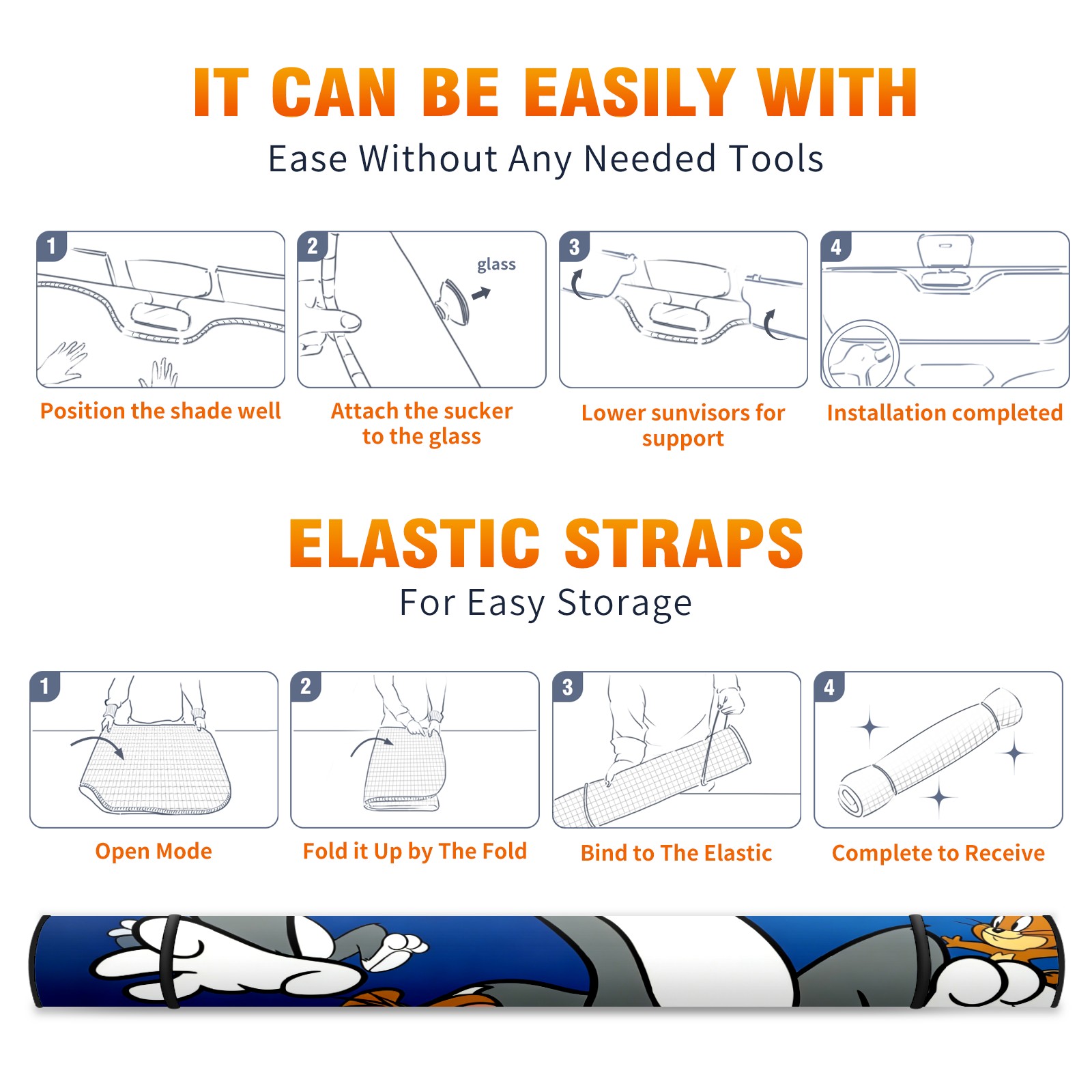 IT CAN BE EASILY WITH

Ease Without Any Needed Tools

1

Position the shade well

2

glass

Attach the sucker to the glass

3

Lower sunvisors for support

4

Installation completed

ELASTIC STRAPS

For Easy Storage

1

Open Mode

2

Fold it Up by The Fold

3

Bind to The Elastic

4

Complete to Receive