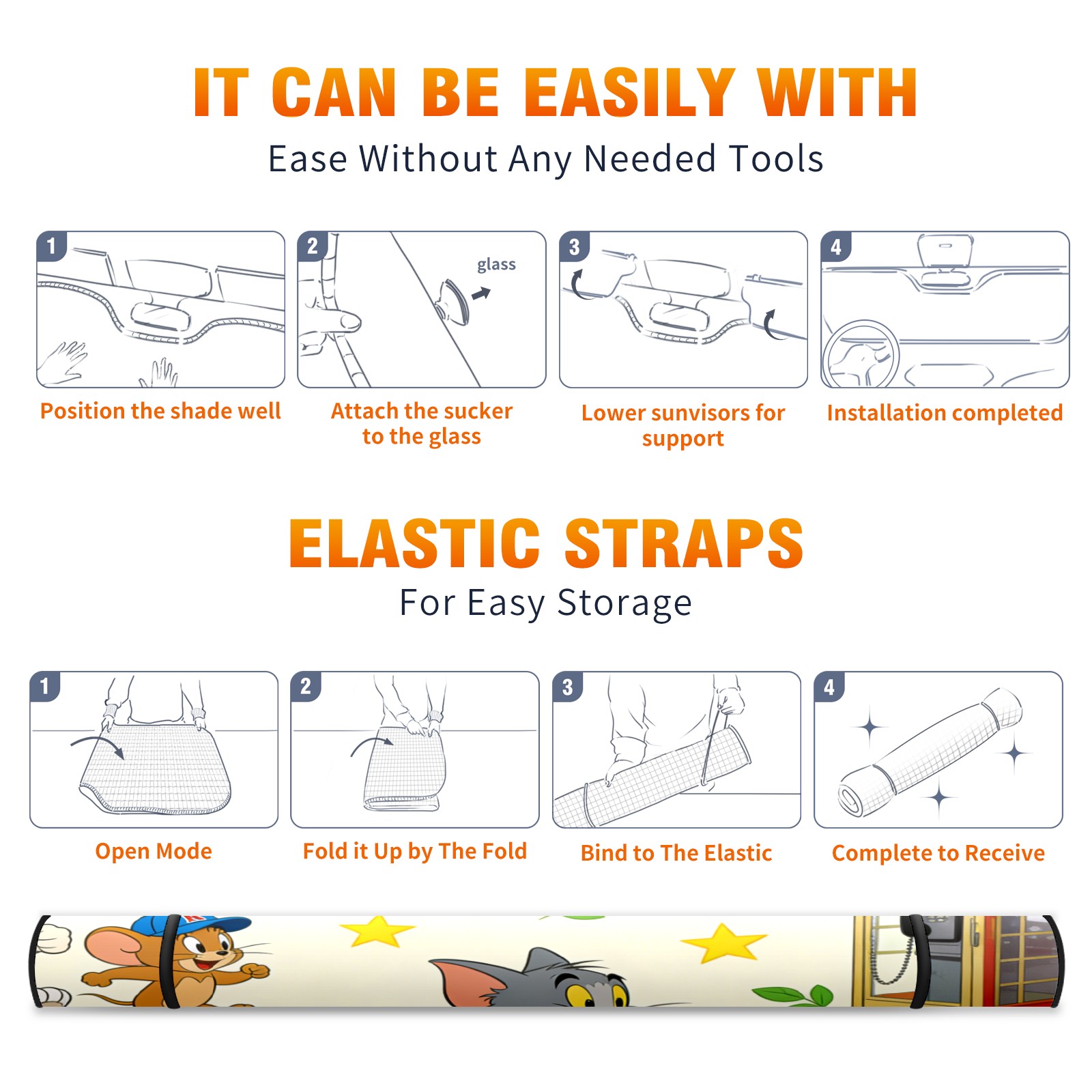 IT CAN BE EASILY WITH
Ease Without Any Needed Tools

1
Position the shade well

2
glass
Attach the sucker to the glass

3
Lower sunvisors for support

4
Installation completed

ELASTIC STRAPS
For Easy Storage

1
Open Mode

2
Fold it Up by The Fold

3
Bind to The Elastic

4
Complete to Receive