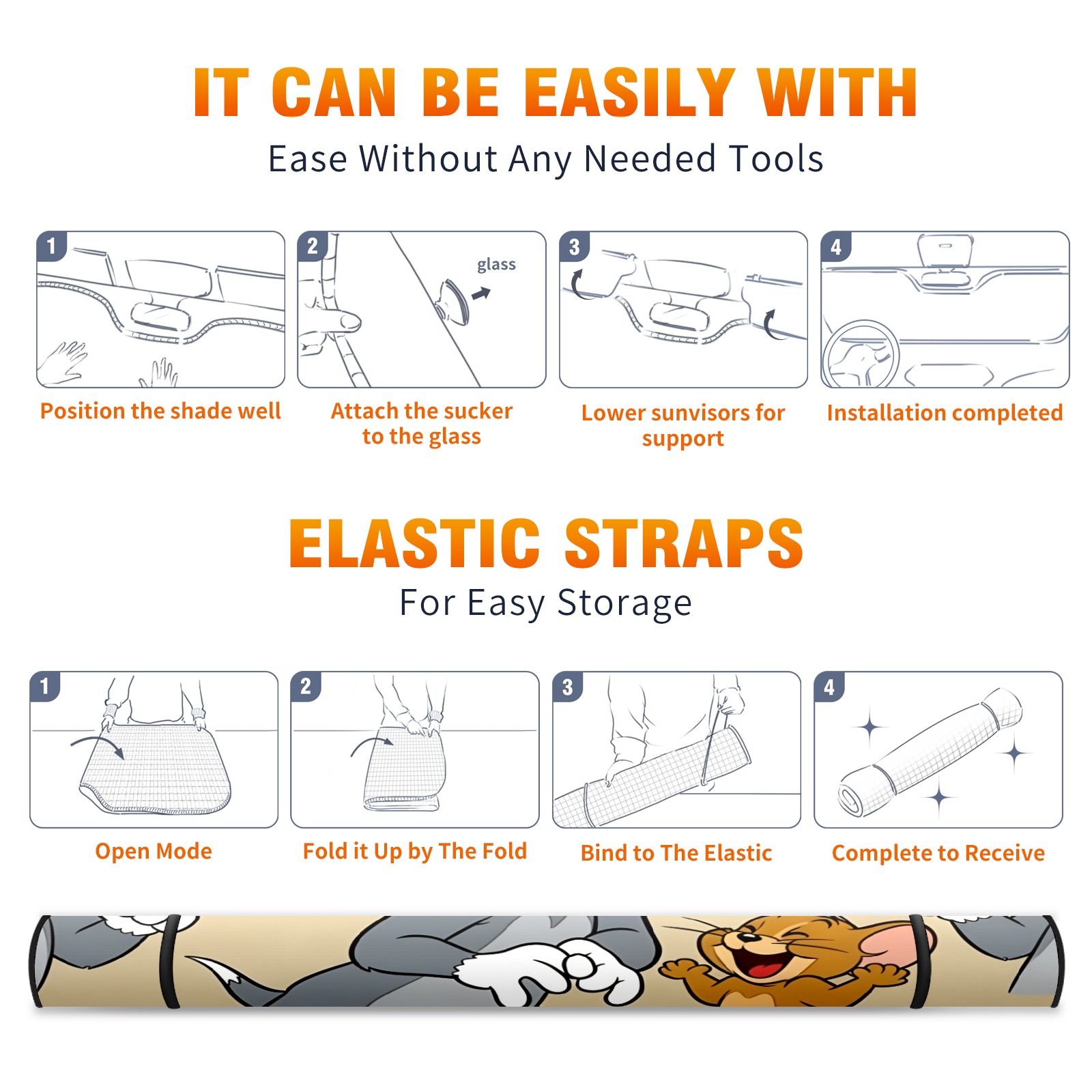 IT CAN BE EASILY WITH

Ease Without Any Needed Tools

1

Position the shade well

2

glass

Attach the sucker to the glass

3

Lower sunvisors for support

4

Installation completed

ELASTIC STRAPS

For Easy Storage

1

Open Mode

2

Fold it Up by The Fold

3

Bind to The Elastic

4

Complete to Receive