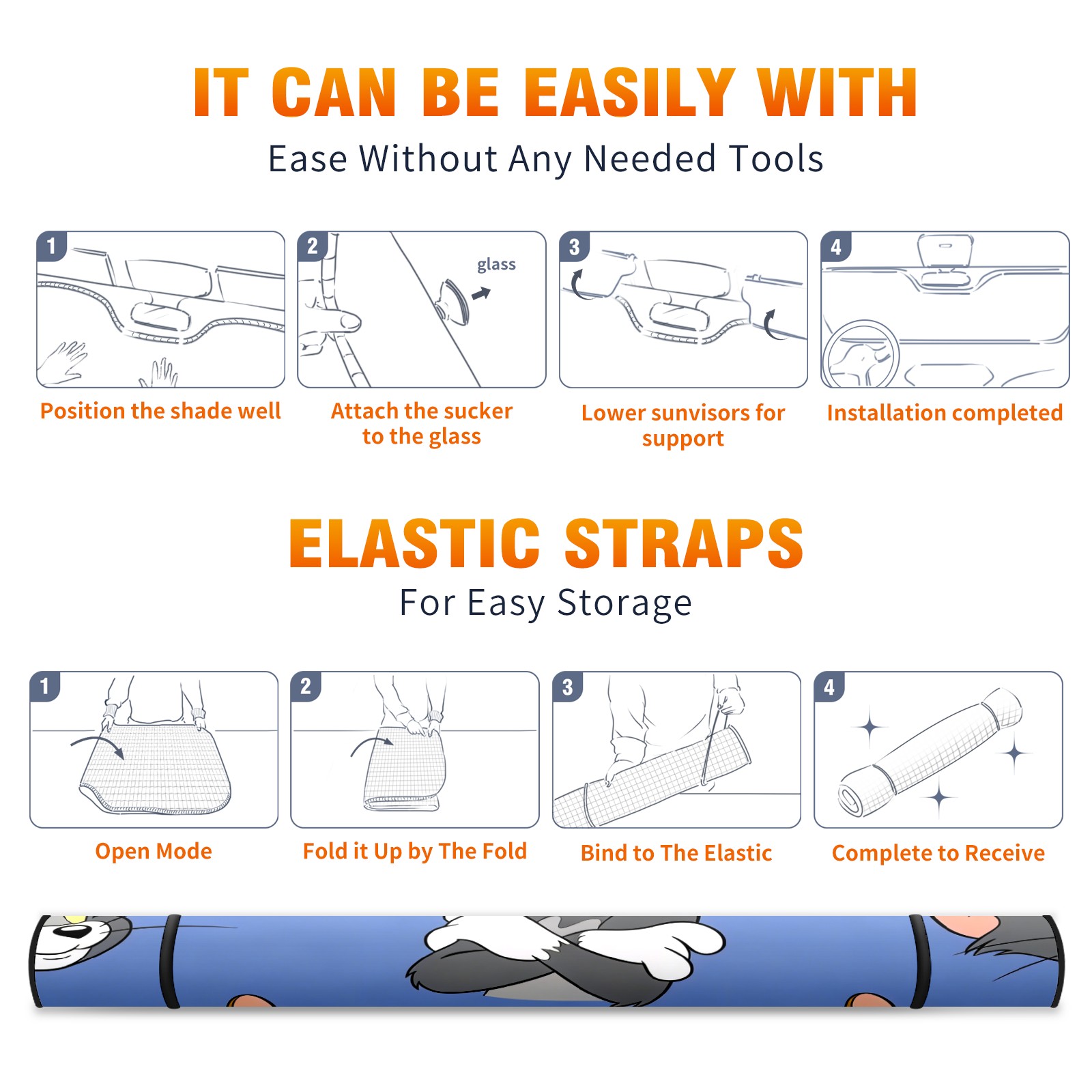 IT CAN BE EASILY WITH
Ease Without Any Needed Tools

1
Position the shade well

2
glass
Attach the sucker to the glass

3
Lower sunvisors for support

4
Installation completed

ELASTIC STRAPS
For Easy Storage

1
Open Mode

2
Fold it Up by The Fold

3
Bind to The Elastic

4
Complete to Receive