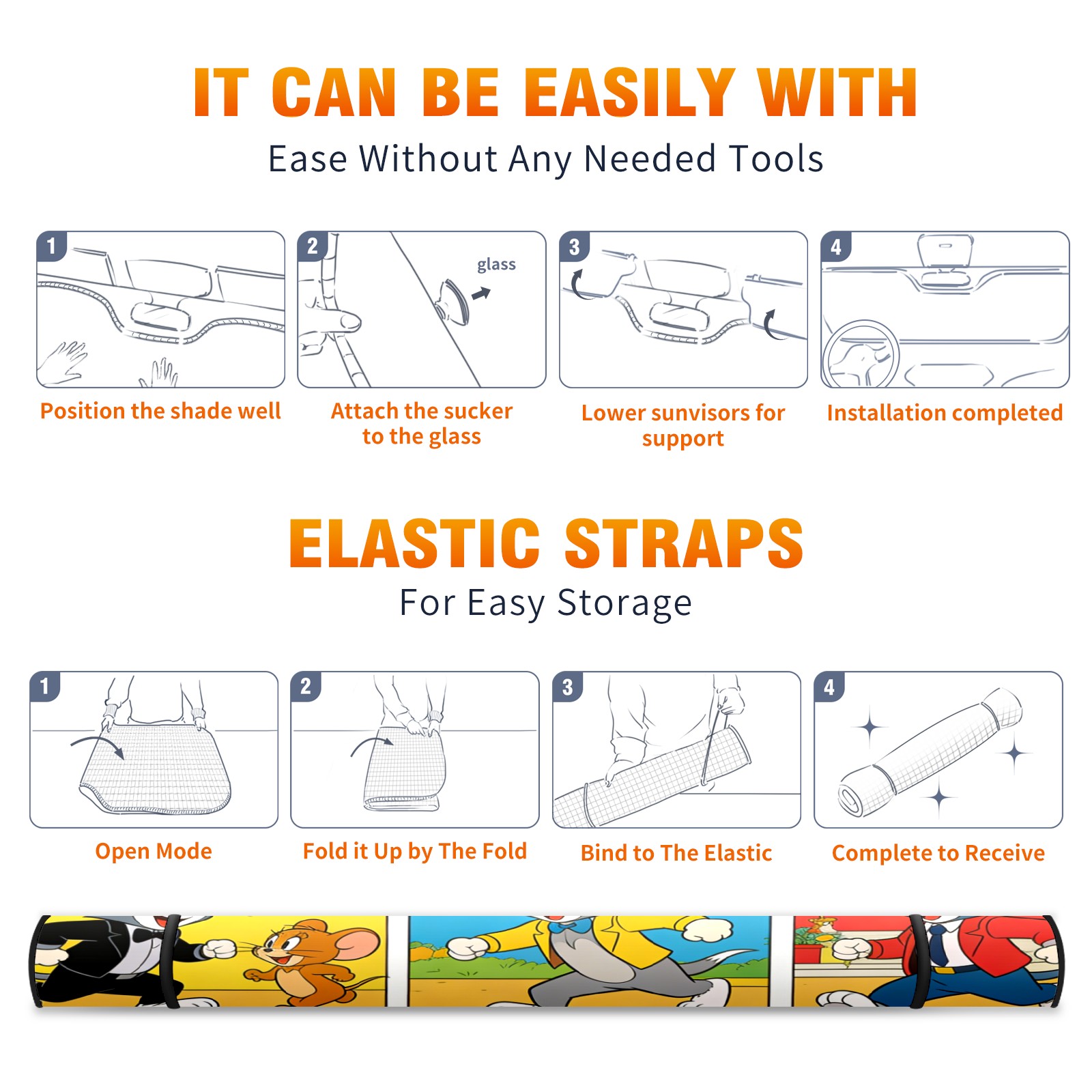 IT CAN BE EASILY WITH
Ease Without Any Needed Tools

1
Position the shade well

2
glass
Attach the sucker to the glass

3
Lower sunvisors for support

4
Installation completed

ELASTIC STRAPS
For Easy Storage

1
Open Mode

2
Fold it Up by The Fold

3
Bind to The Elastic

4
Complete to Receive