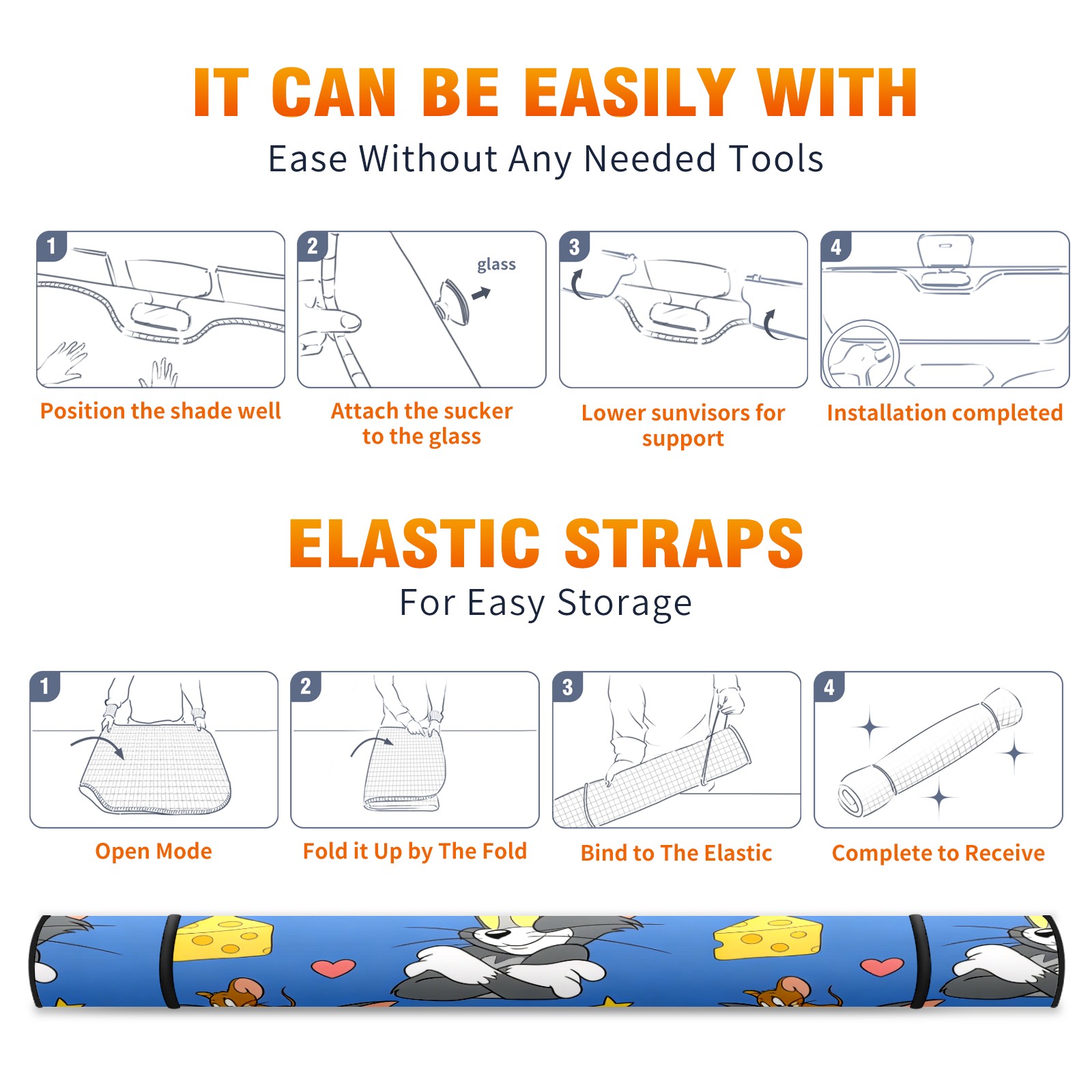 IT CAN BE EASILY WITH

Ease Without Any Needed Tools

1

Position the shade well

2

glass

Attach the sucker to the glass

3

Lower sunvisors for support

4

Installation completed

ELASTIC STRAPS

For Easy Storage

1

Open Mode

2

Fold it Up by The Fold

3

Bind to The Elastic

4

Complete to Receive