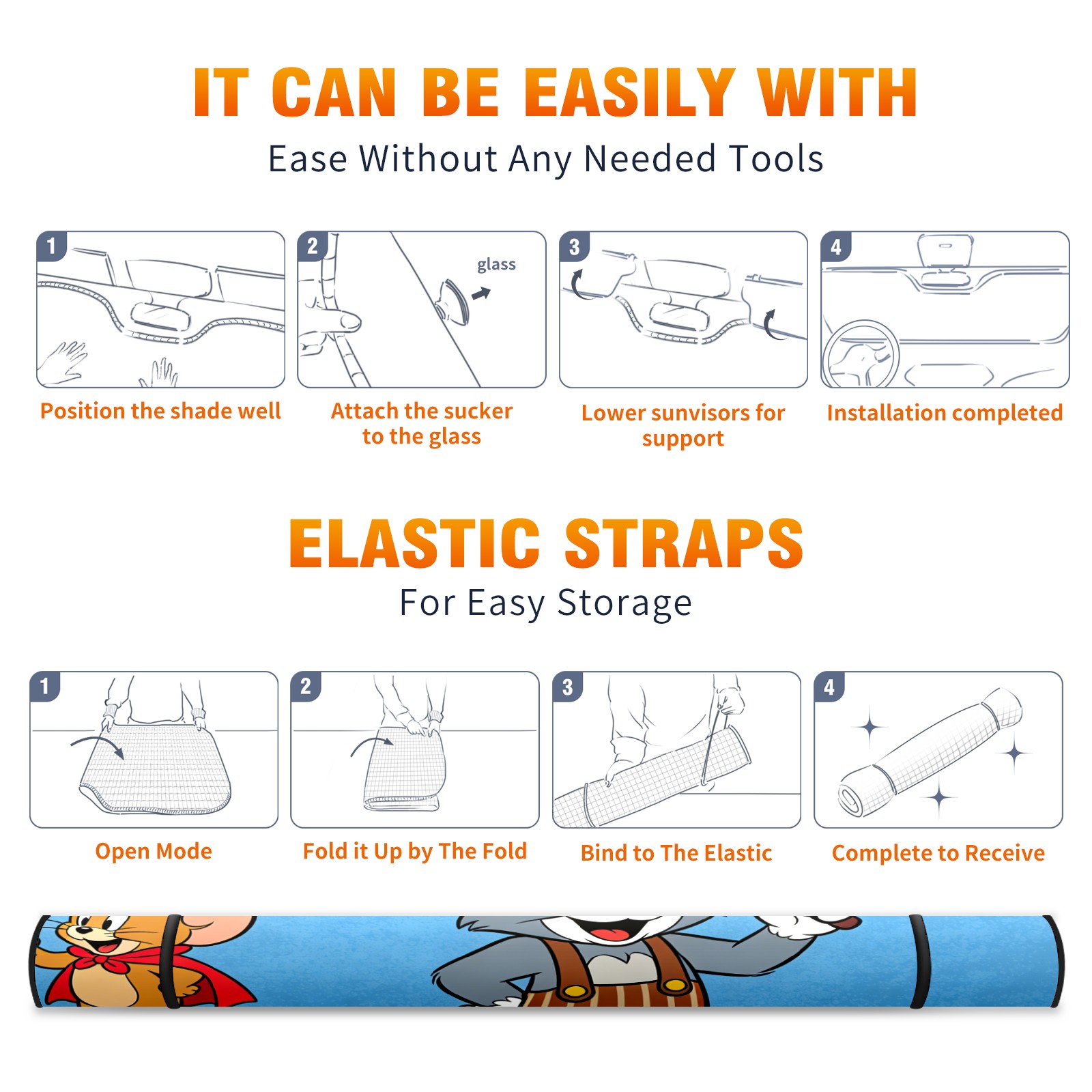 IT CAN BE EASILY WITH
Ease Without Any Needed Tools

1
Position the shade well

2
glass
Attach the sucker to the glass

3
Lower sunvisors for support

4
Installation completed

ELASTIC STRAPS
For Easy Storage

1
Open Mode

2
Fold it Up by The Fold

3
Bind to The Elastic

4
Complete to Receive