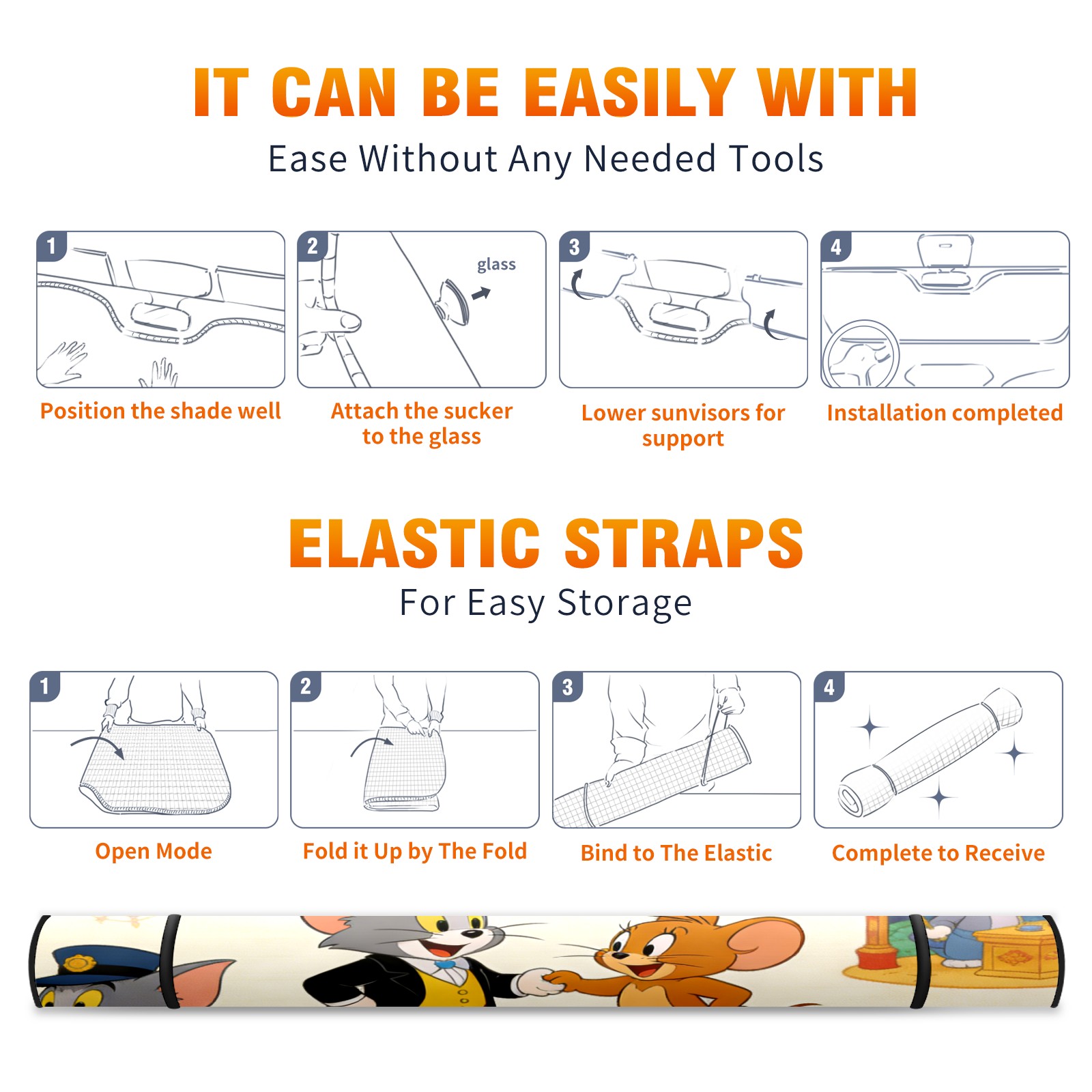 IT CAN BE EASILY WITH
Ease Without Any Needed Tools

1
Position the shade well

2
glass
Attach the sucker to the glass

3
Lower sunvisors for support

4
Installation completed

ELASTIC STRAPS
For Easy Storage

1
Open Mode

2
Fold it Up by The Fold

3
Bind to The Elastic

4
Complete to Receive