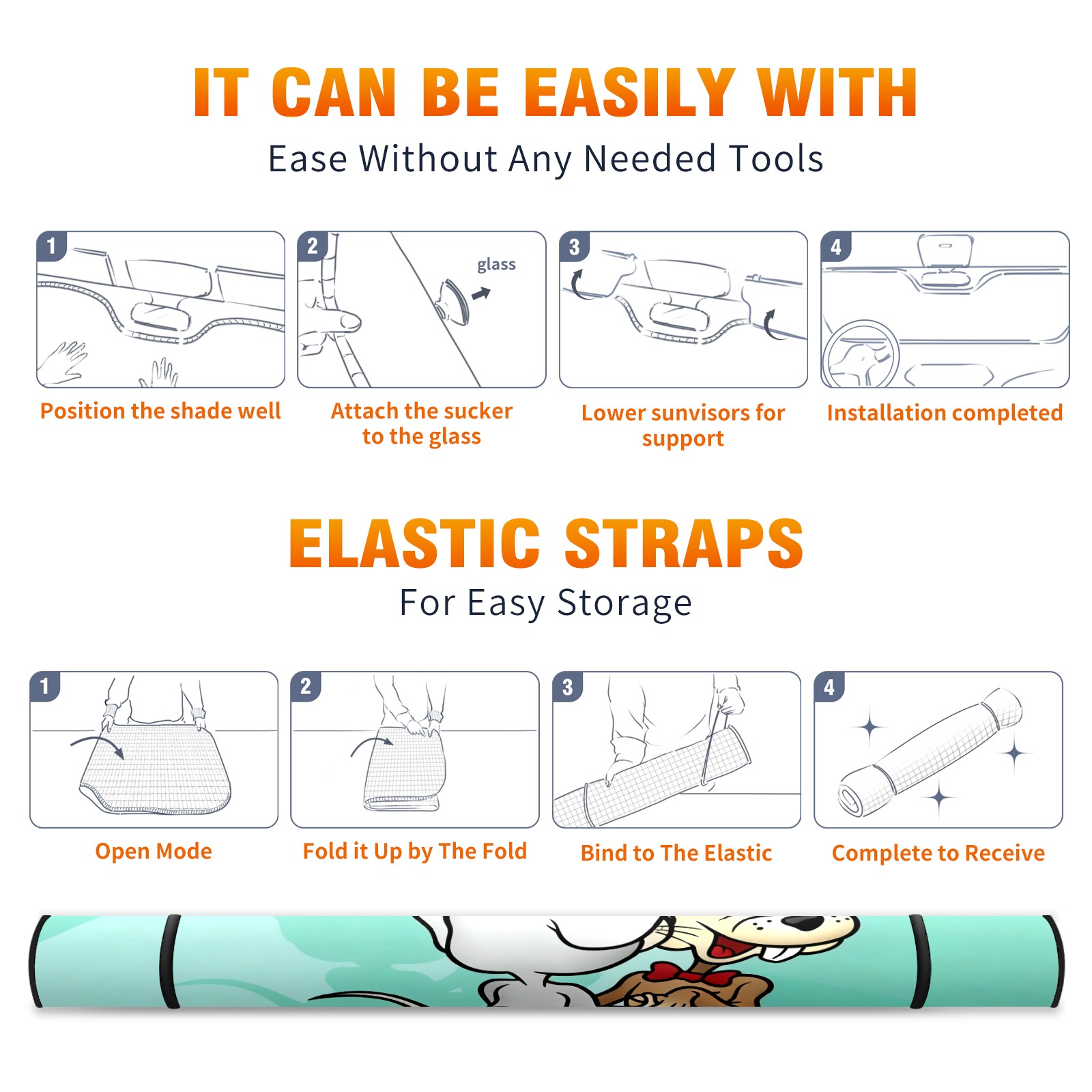 IT CAN BE EASILY WITH

Ease Without Any Needed Tools

1

Position the shade well

2

glass

Attach the sucker to the glass

3

Lower sunvisors for support

4

Installation completed

ELASTIC STRAPS

For Easy Storage

1

Open Mode

2

Fold it Up by The Fold

3

Bind to The Elastic

4

Complete to Receive