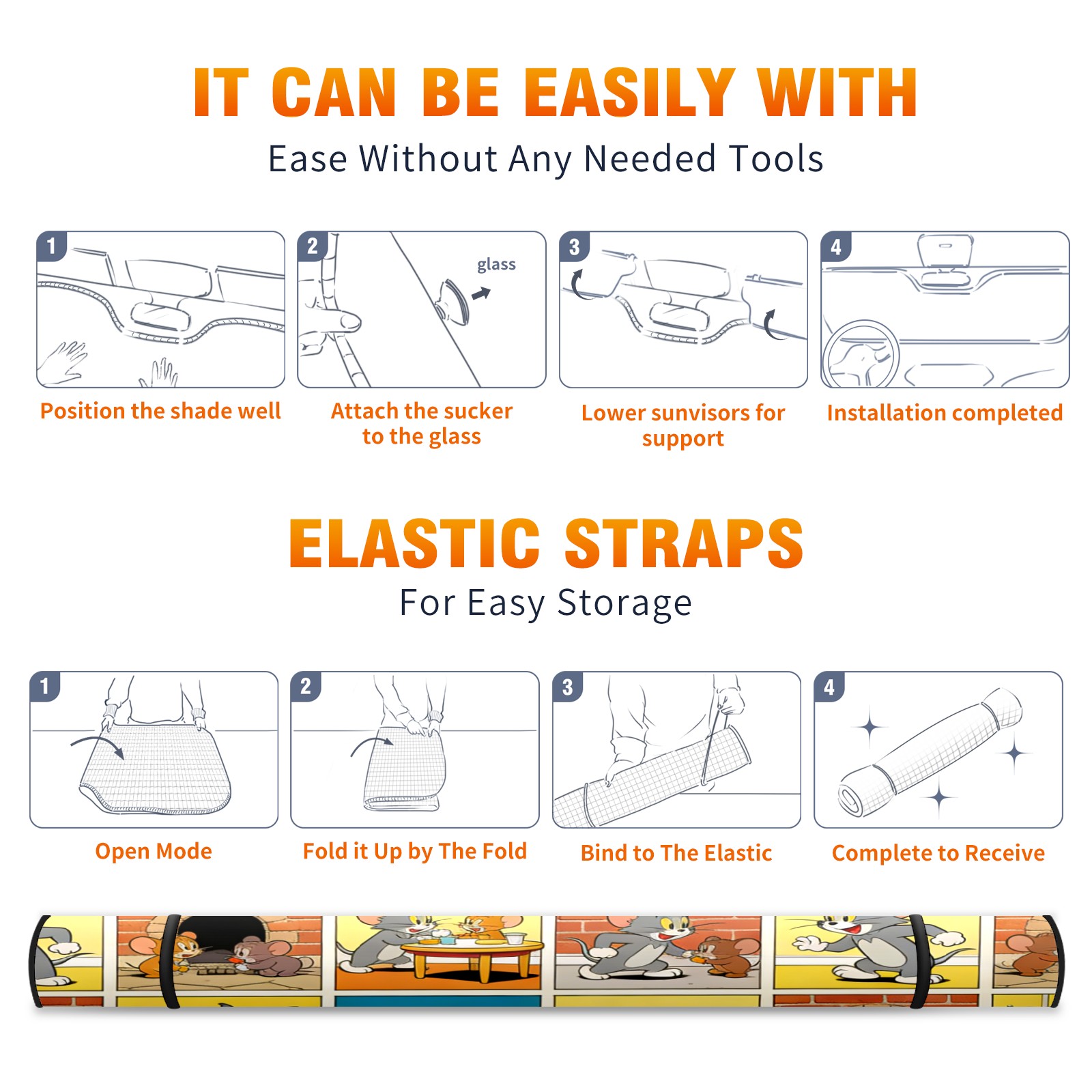 IT CAN BE EASILY WITH
Ease Without Any Needed Tools

1
Position the shade well

2
glass
Attach the sucker to the glass

3
Lower sunvisors for support

4
Installation completed

ELASTIC STRAPS
For Easy Storage

1
Open Mode

2
Fold it Up by The Fold

3
Bind to The Elastic

4
Complete to Receive