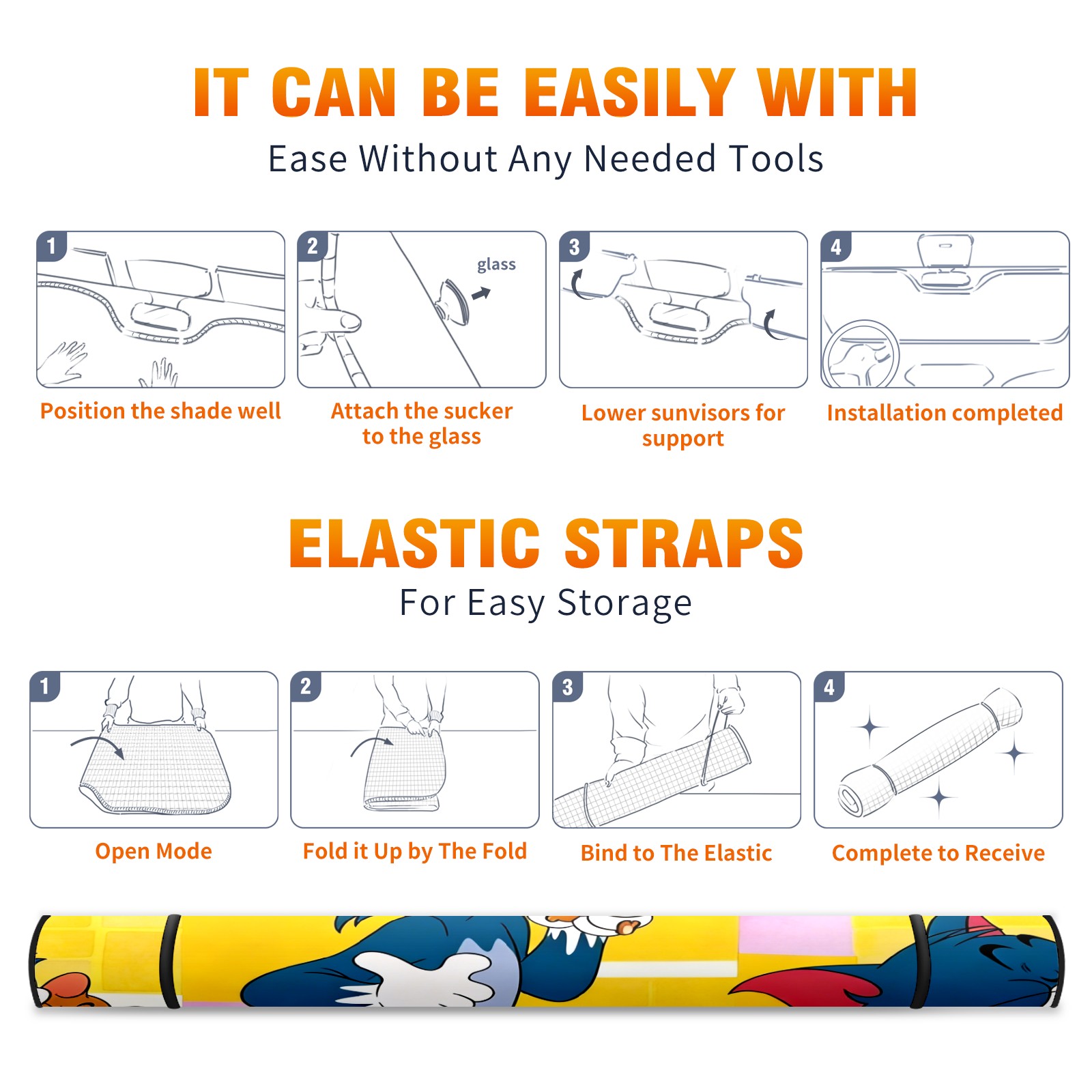 IT CAN BE EASILY WITH
Ease Without Any Needed Tools

1
Position the shade well

2
glass
Attach the sucker to the glass

3
Lower sunvisors for support

4
Installation completed

ELASTIC STRAPS
For Easy Storage

1
Open Mode

2
Fold it Up by The Fold

3
Bind to The Elastic

4
Complete to Receive