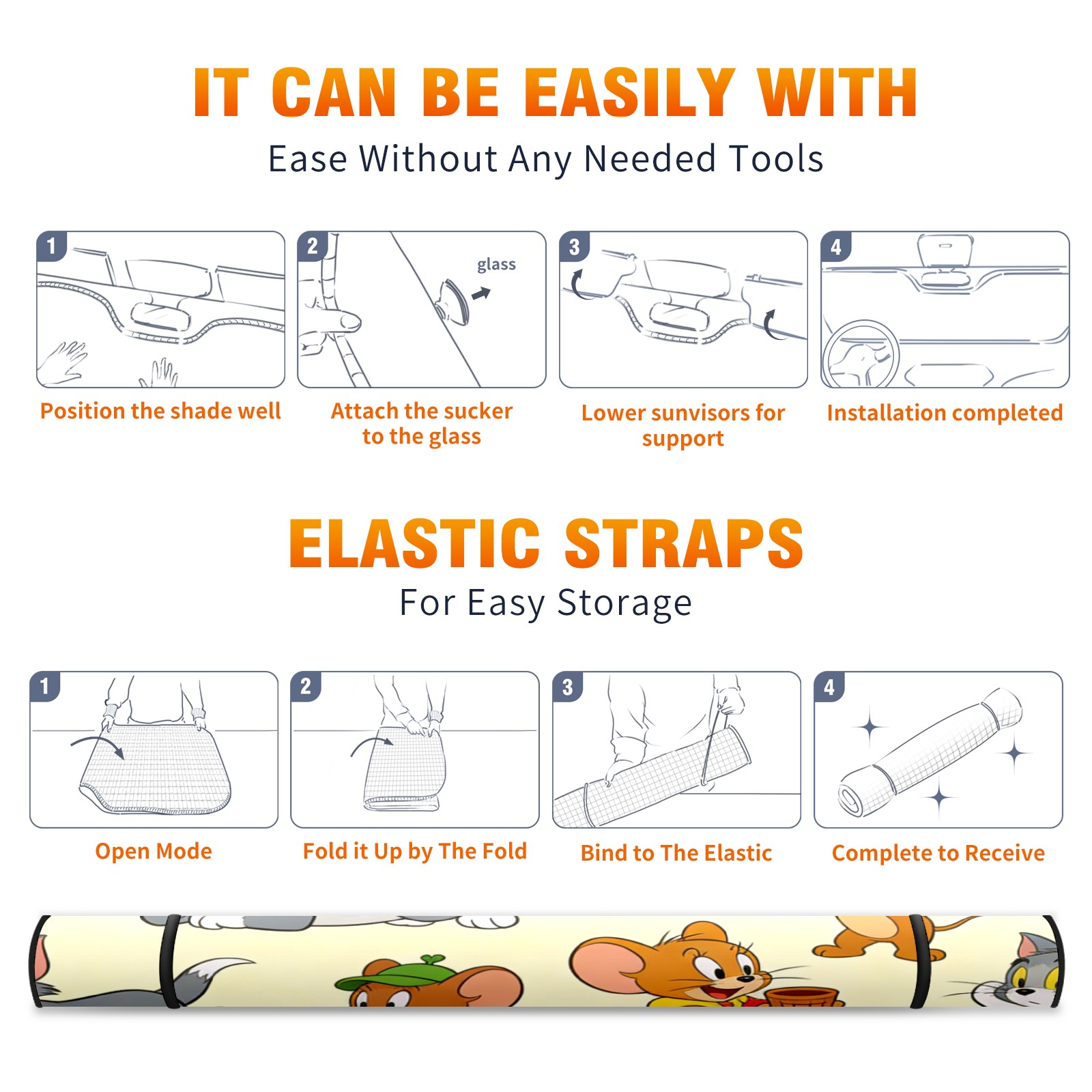 IT CAN BE EASILY WITH
Ease Without Any Needed Tools

1
Position the shade well

2
glass
Attach the sucker to the glass

3
Lower sunvisors for support

4
Installation completed

ELASTIC STRAPS
For Easy Storage

1
Open Mode

2
Fold it Up by The Fold

3
Bind to The Elastic

4
Complete to Receive