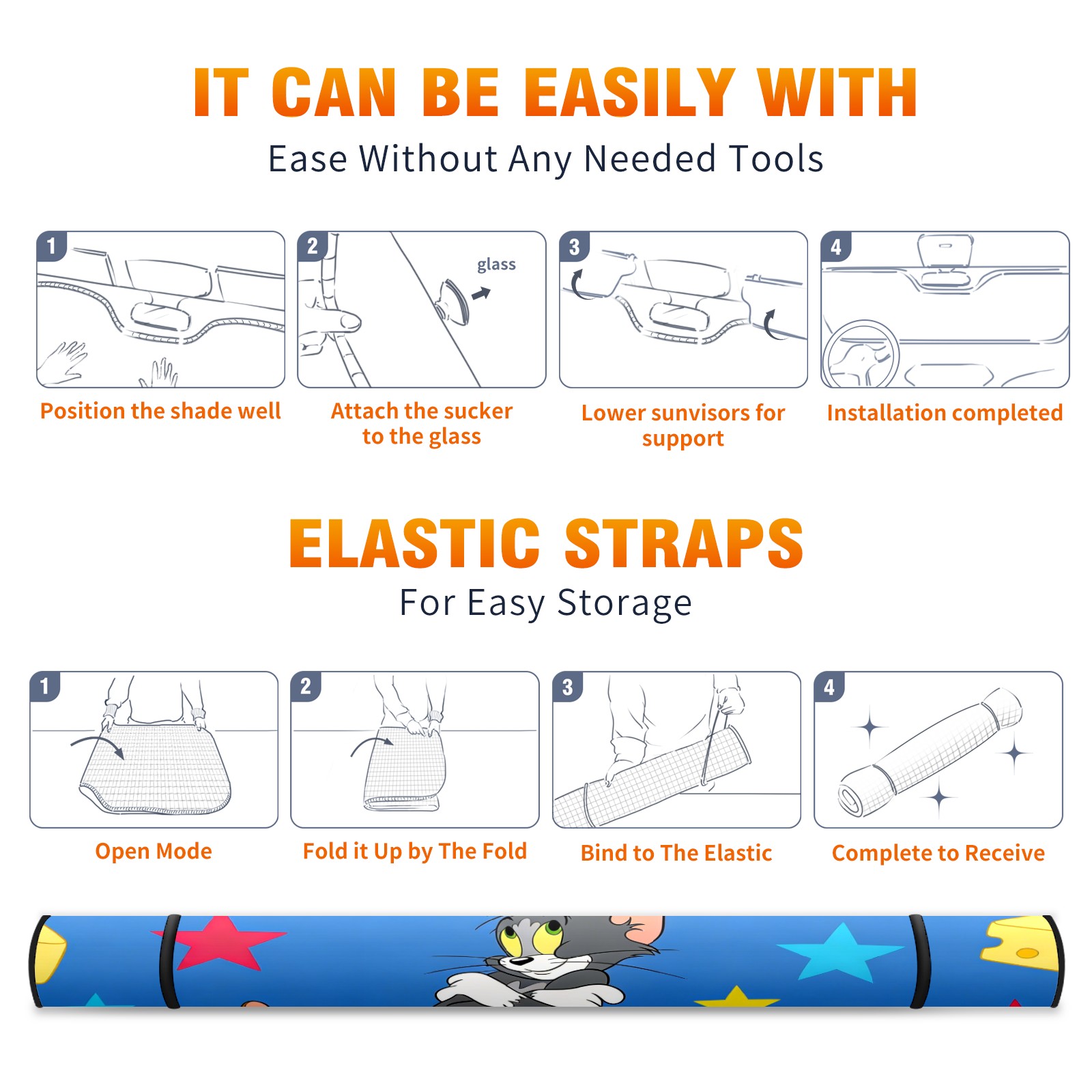 IT CAN BE EASILY WITH
Ease Without Any Needed Tools

1
Position the shade well

2
glass
Attach the sucker to the glass

3
Lower sunvisors for support

4
Installation completed

ELASTIC STRAPS
For Easy Storage

1
Open Mode

2
Fold it Up by The Fold

3
Bind to The Elastic

4
Complete to Receive