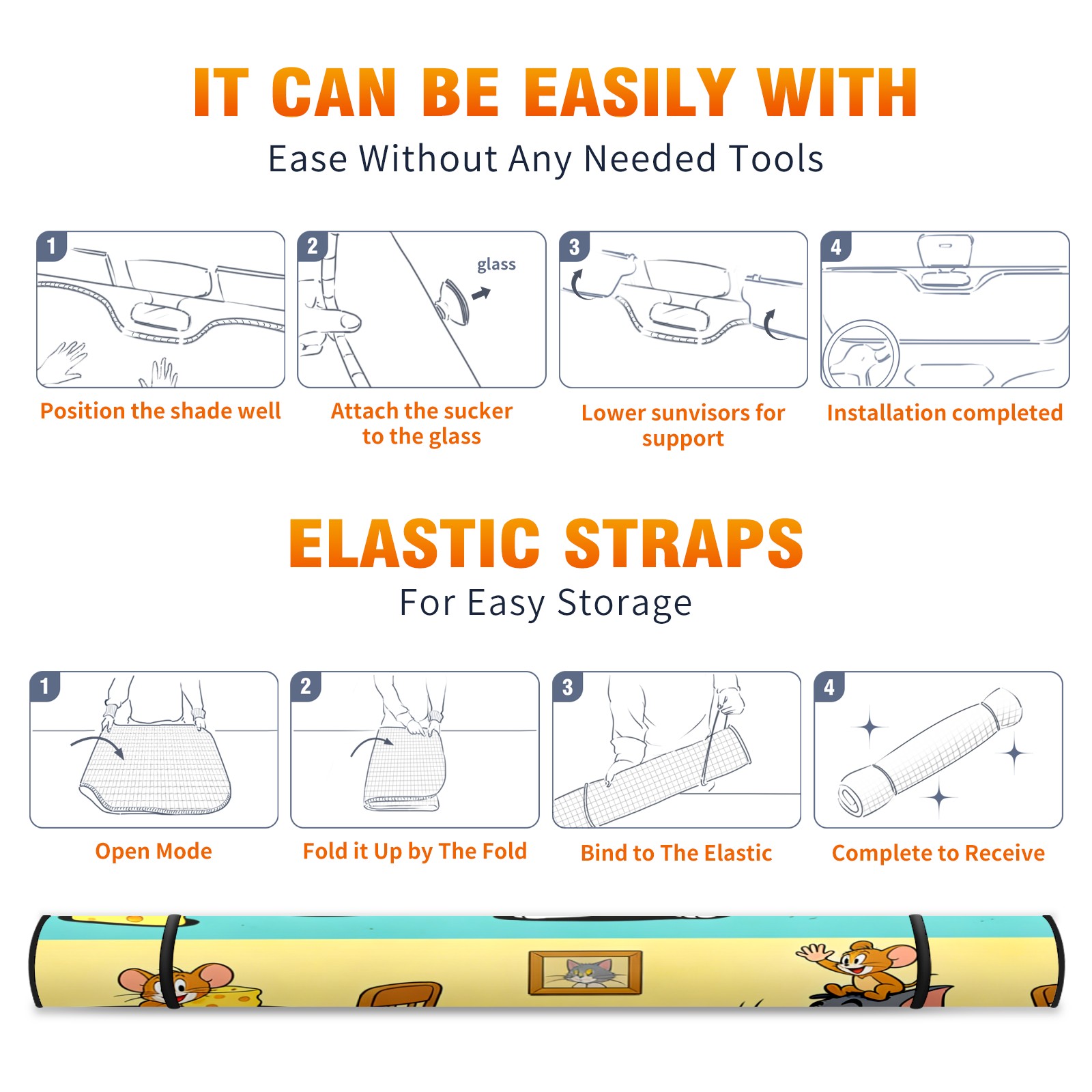 IT CAN BE EASILY WITH
Ease Without Any Needed Tools

1
Position the shade well

2
glass
Attach the sucker to the glass

3
Lower sunvisors for support

4
Installation completed

ELASTIC STRAPS
For Easy Storage

1
Open Mode

2
Fold it Up by The Fold

3
Bind to The Elastic

4
Complete to Receive