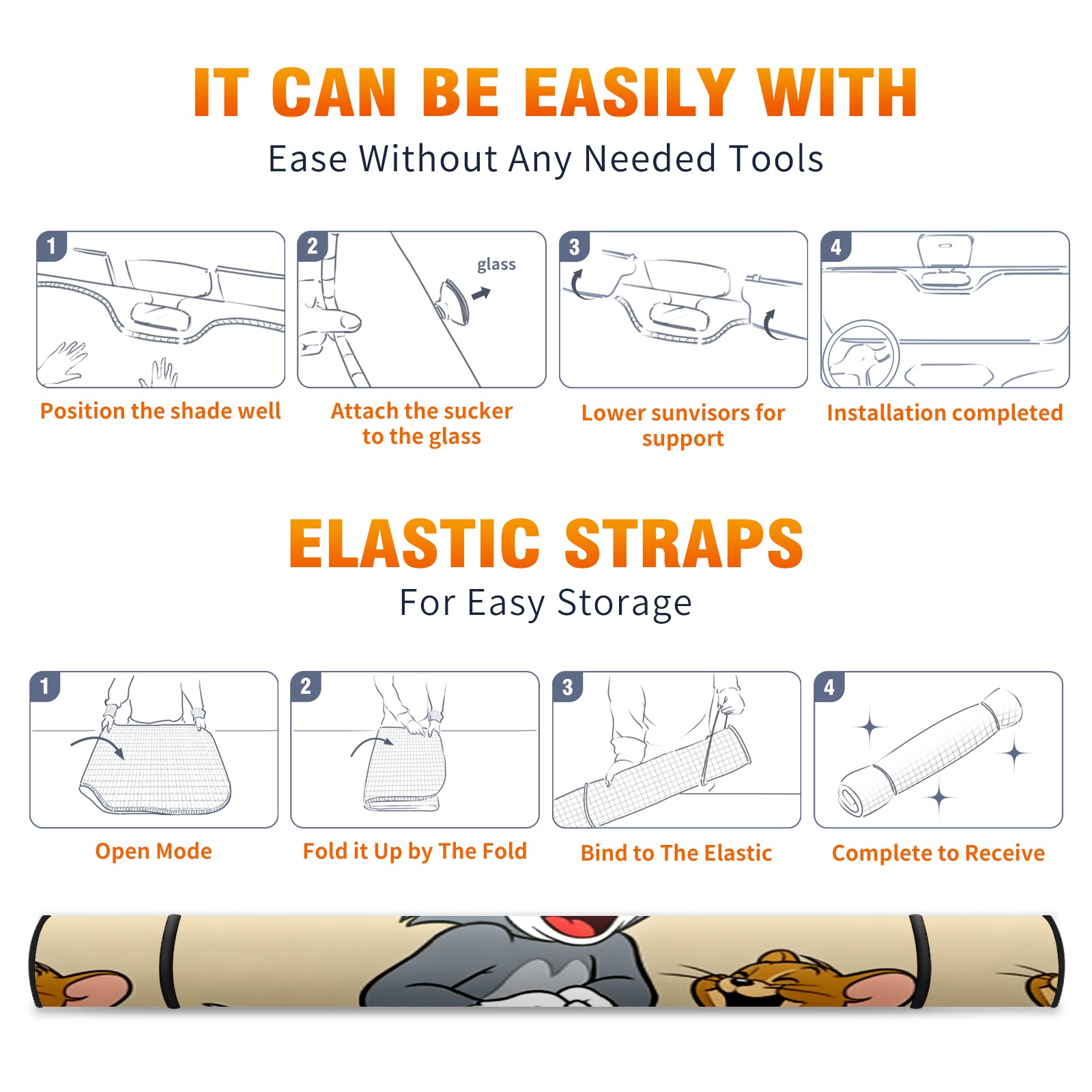 IT CAN BE EASILY WITH

Ease Without Any Needed Tools

1

Position the shade well

2

glass

Attach the sucker to the glass

3

Lower sunvisors for support

4

Installation completed

ELASTIC STRAPS

For Easy Storage

1

Open Mode

2

Fold it Up by The Fold

3

Bind to The Elastic

4

Complete to Receive