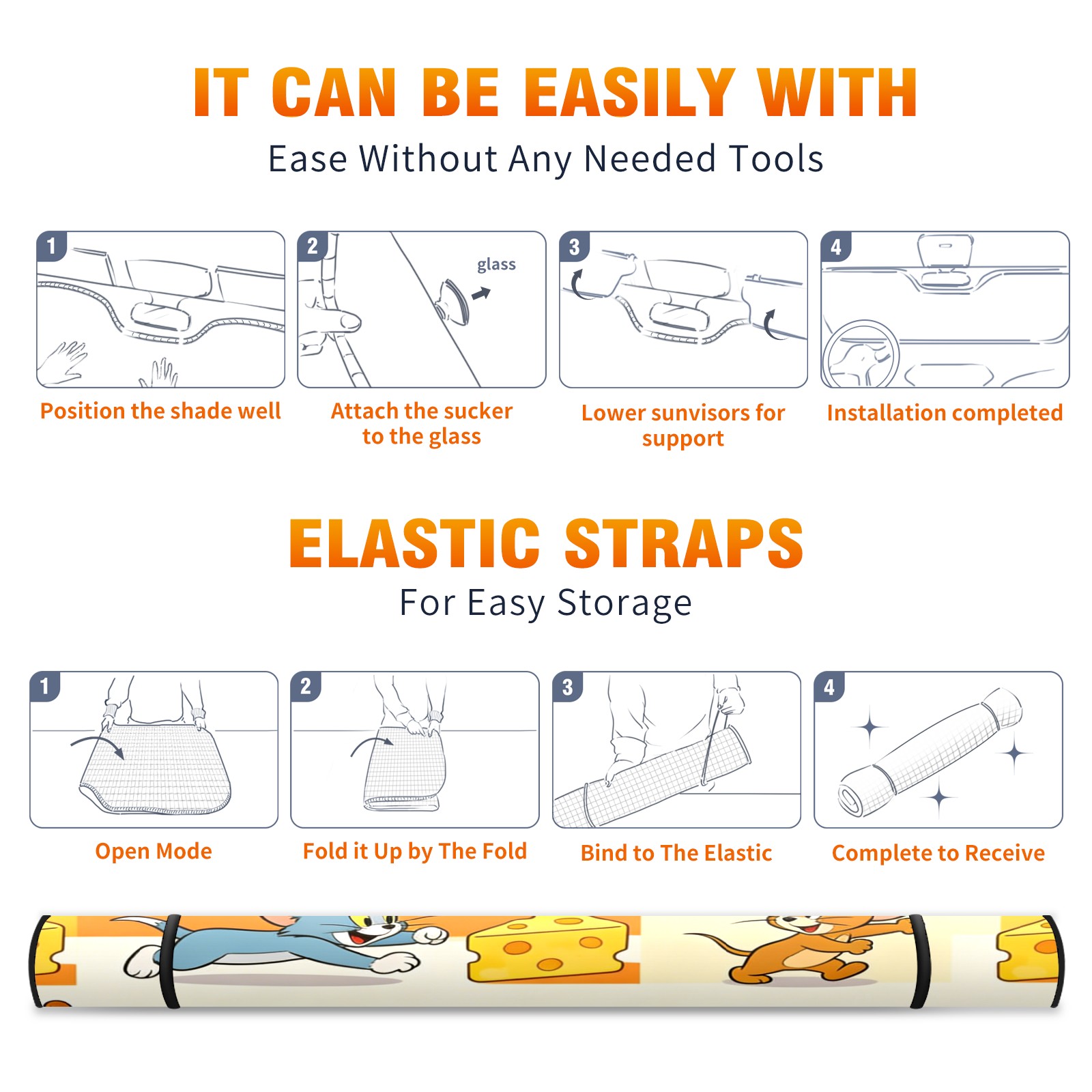 IT CAN BE EASILY WITH

Ease Without Any Needed Tools

1

Position the shade well

2

glass

Attach the sucker to the glass

3

Lower sunvisors for support

4

Installation completed

ELASTIC STRAPS

For Easy Storage

1

Open Mode

2

Fold it Up by The Fold

3

Bind to The Elastic

4

Complete to Receive