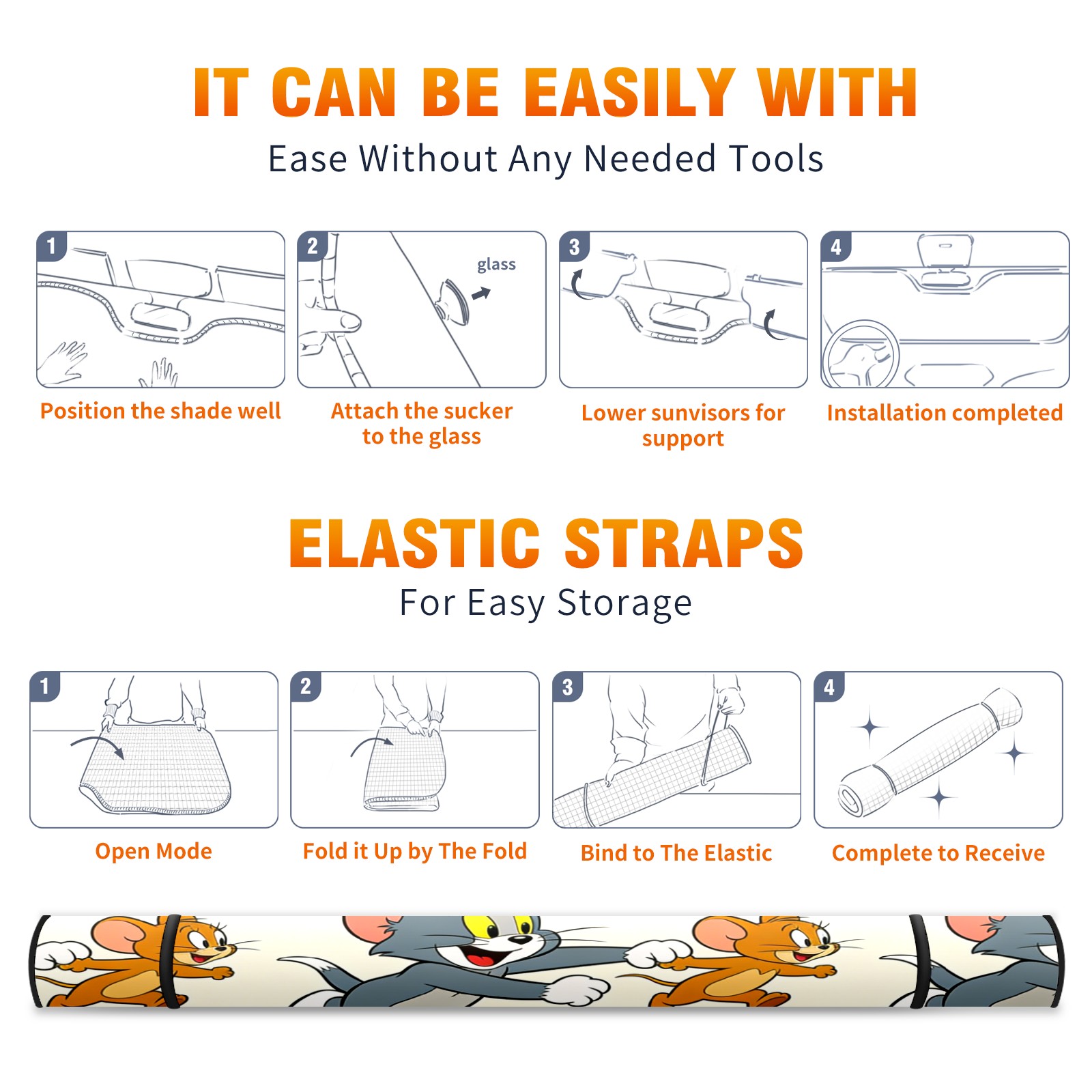 IT CAN BE EASILY WITH

Ease Without Any Needed Tools

1

Position the shade well

2

glass

Attach the sucker to the glass

3

Lower sunvisors for support

4

Installation completed

ELASTIC STRAPS

For Easy Storage

1

Open Mode

2

Fold it Up by The Fold

3

Bind to The Elastic

4

Complete to Receive