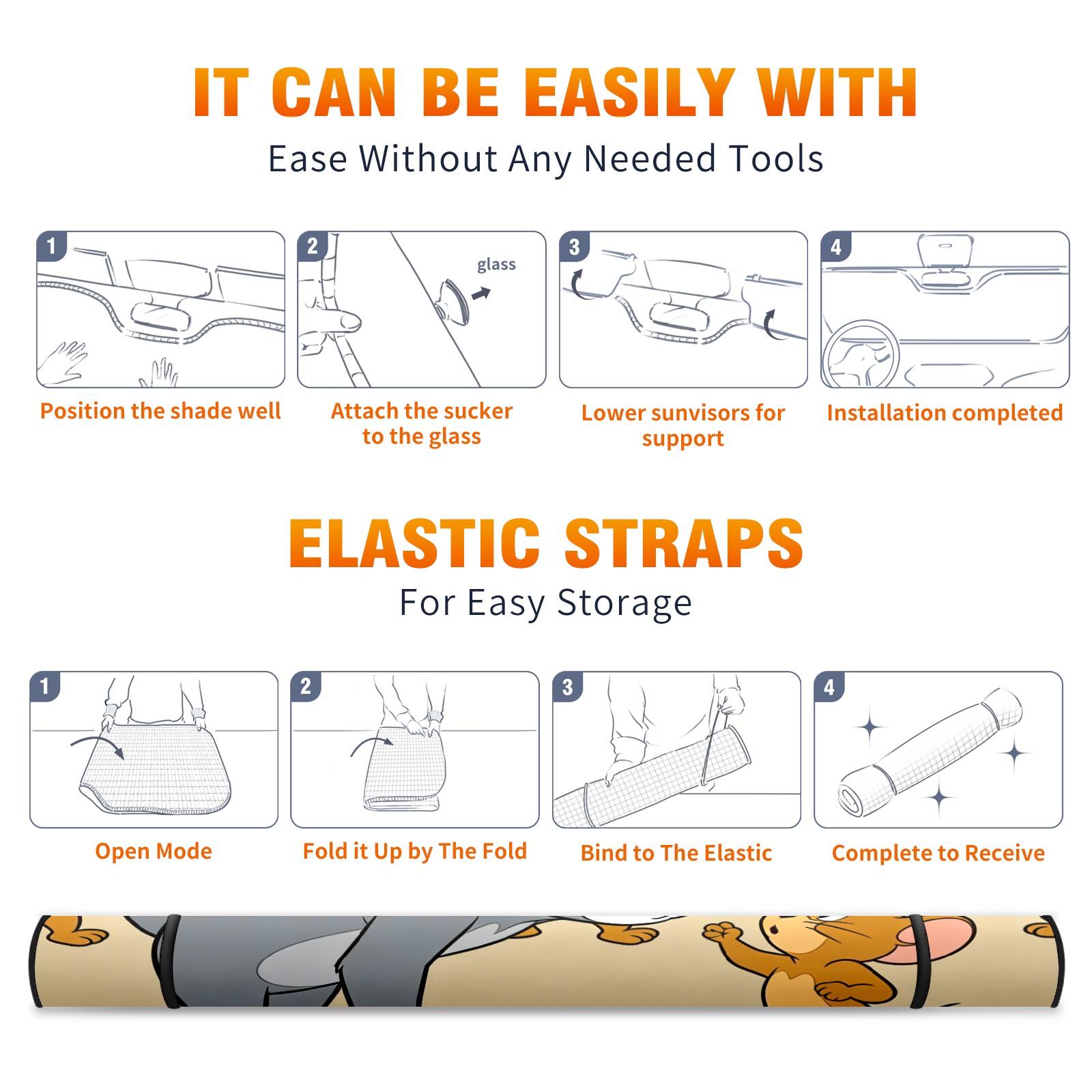 IT CAN BE EASILY WITH

Ease Without Any Needed Tools

1

Position the shade well

2

glass

Attach the sucker to the glass

3

Lower sunvisors for support

4

Installation completed

ELASTIC STRAPS

For Easy Storage

1

Open Mode

2

Fold it Up by The Fold

3

Bind to The Elastic

4

Complete to Receive