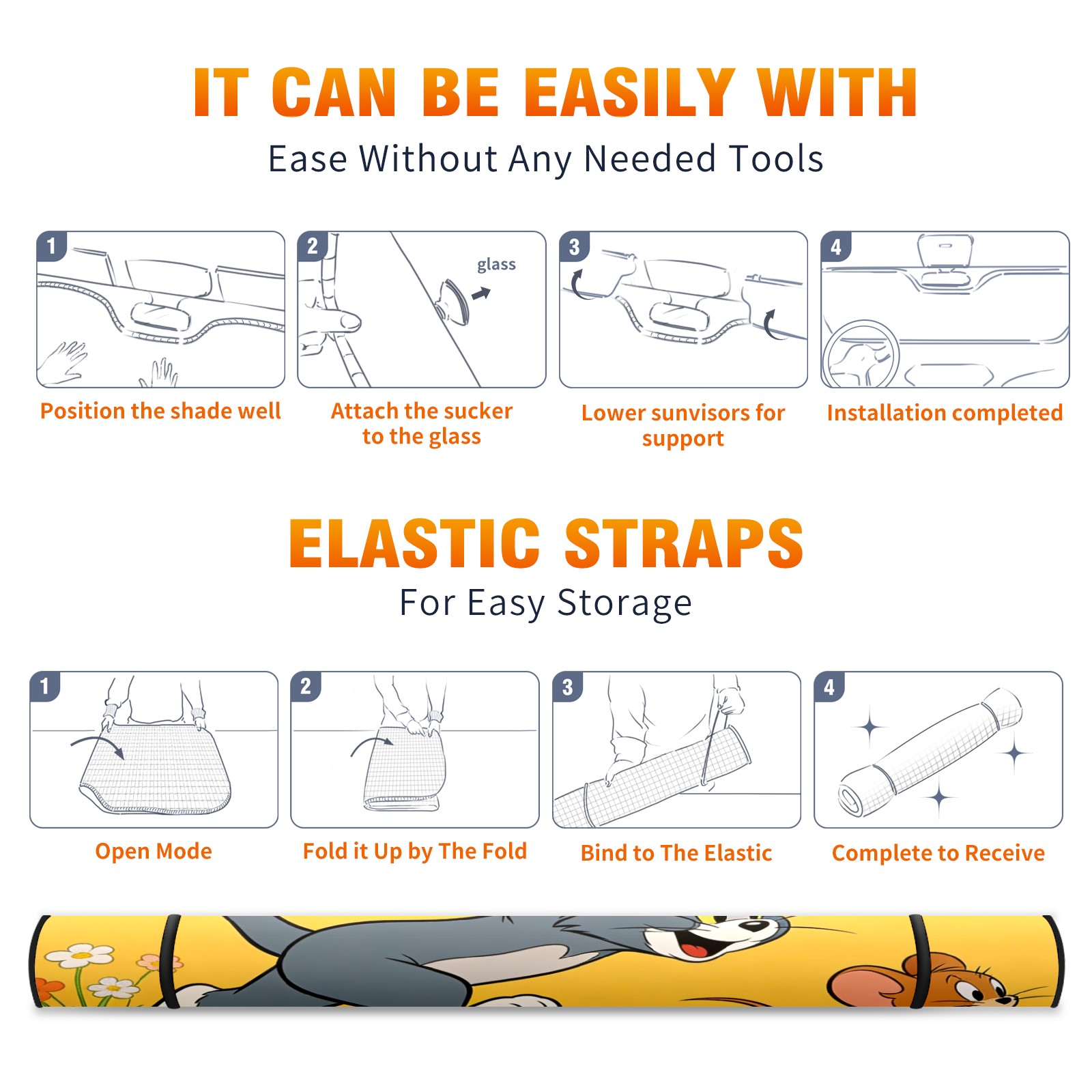 IT CAN BE EASILY WITH
Ease Without Any Needed Tools

1
Position the shade well

2
glass
Attach the sucker to the glass

3
Lower sunvisors for support

4
Installation completed

ELASTIC STRAPS
For Easy Storage

1
Open Mode

2
Fold it Up by The Fold

3
Bind to The Elastic

4
Complete to Receive