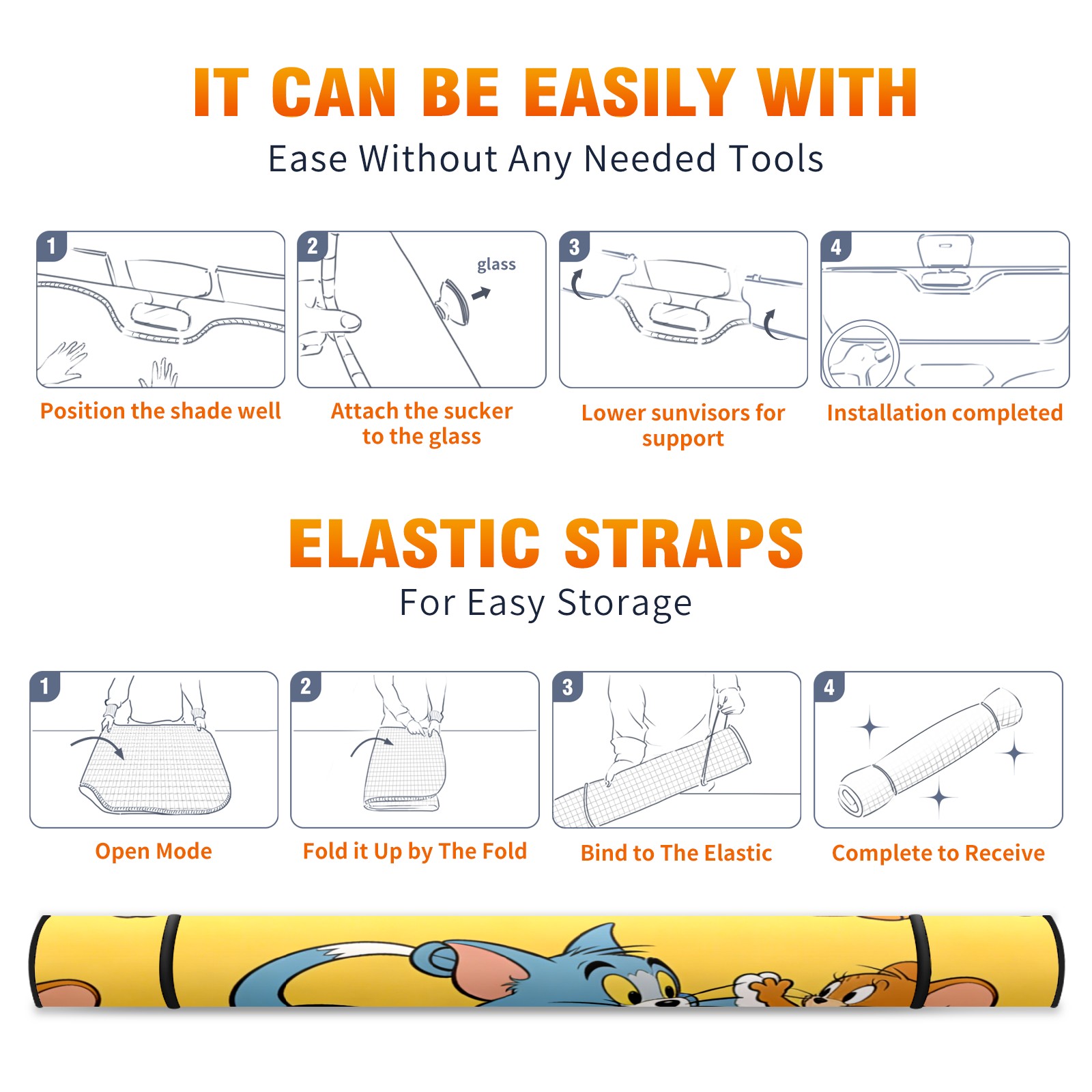 IT CAN BE EASILY WITH

Ease Without Any Needed Tools

1

Position the shade well

2

glass

Attach the sucker to the glass

3

Lower sunvisors for support

4

Installation completed

ELASTIC STRAPS

For Easy Storage

1

Open Mode

2

Fold it Up by The Fold

3

Bind to The Elastic

4

Complete to Receive