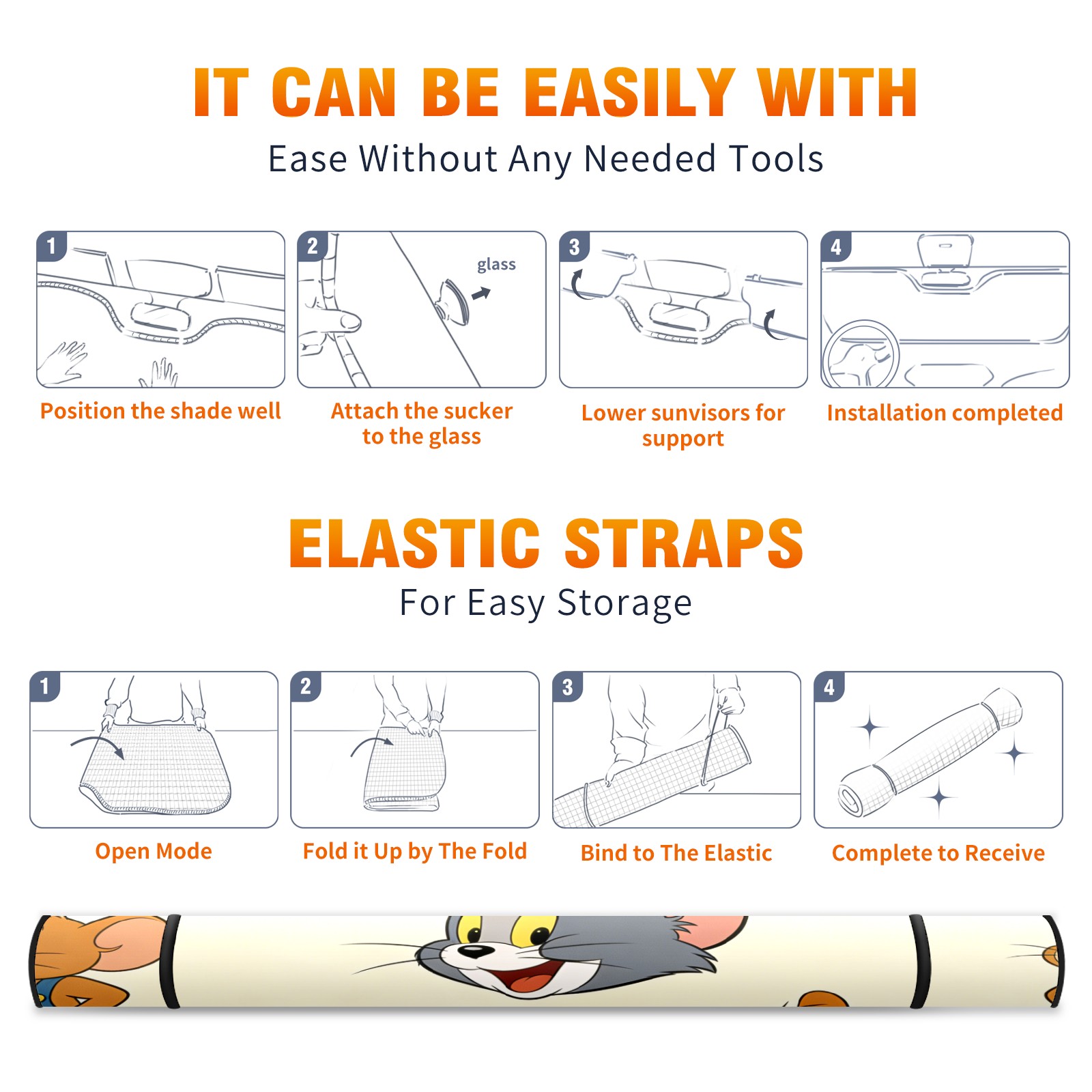 IT CAN BE EASILY WITH
Ease Without Any Needed Tools

1
Position the shade well

2
glass
Attach the sucker to the glass

3
Lower sunvisors for support

4
Installation completed

ELASTIC STRAPS
For Easy Storage

1
Open Mode

2
Fold it Up by The Fold

3
Bind to The Elastic

4
Complete to Receive