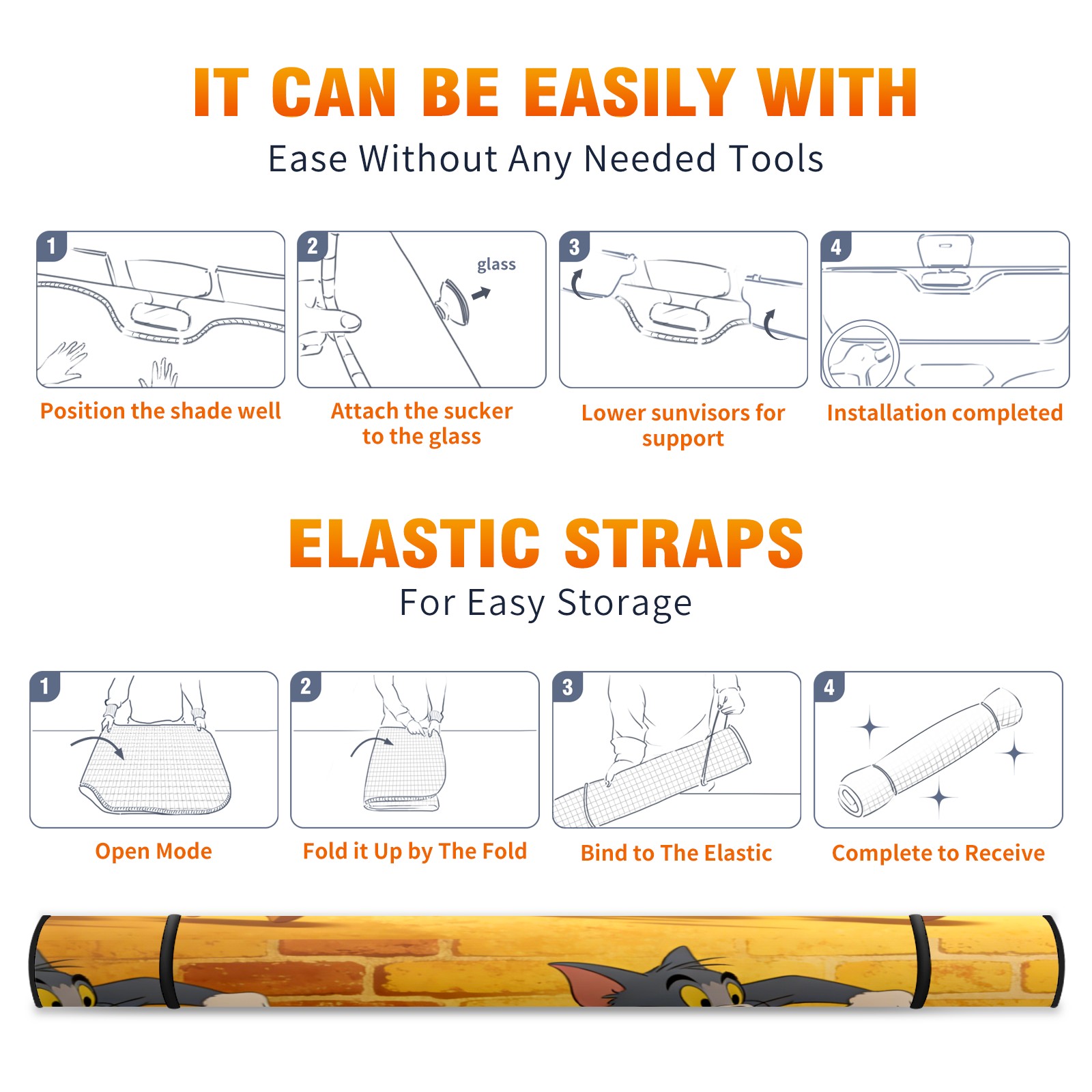 IT CAN BE EASILY WITH

Ease Without Any Needed Tools

1

Position the shade well

2

glass

Attach the sucker to the glass

3

Lower sunvisors for support

4

Installation completed

ELASTIC STRAPS

For Easy Storage

1

Open Mode

2

Fold it Up by The Fold

3

Bind to The Elastic

4

Complete to Receive