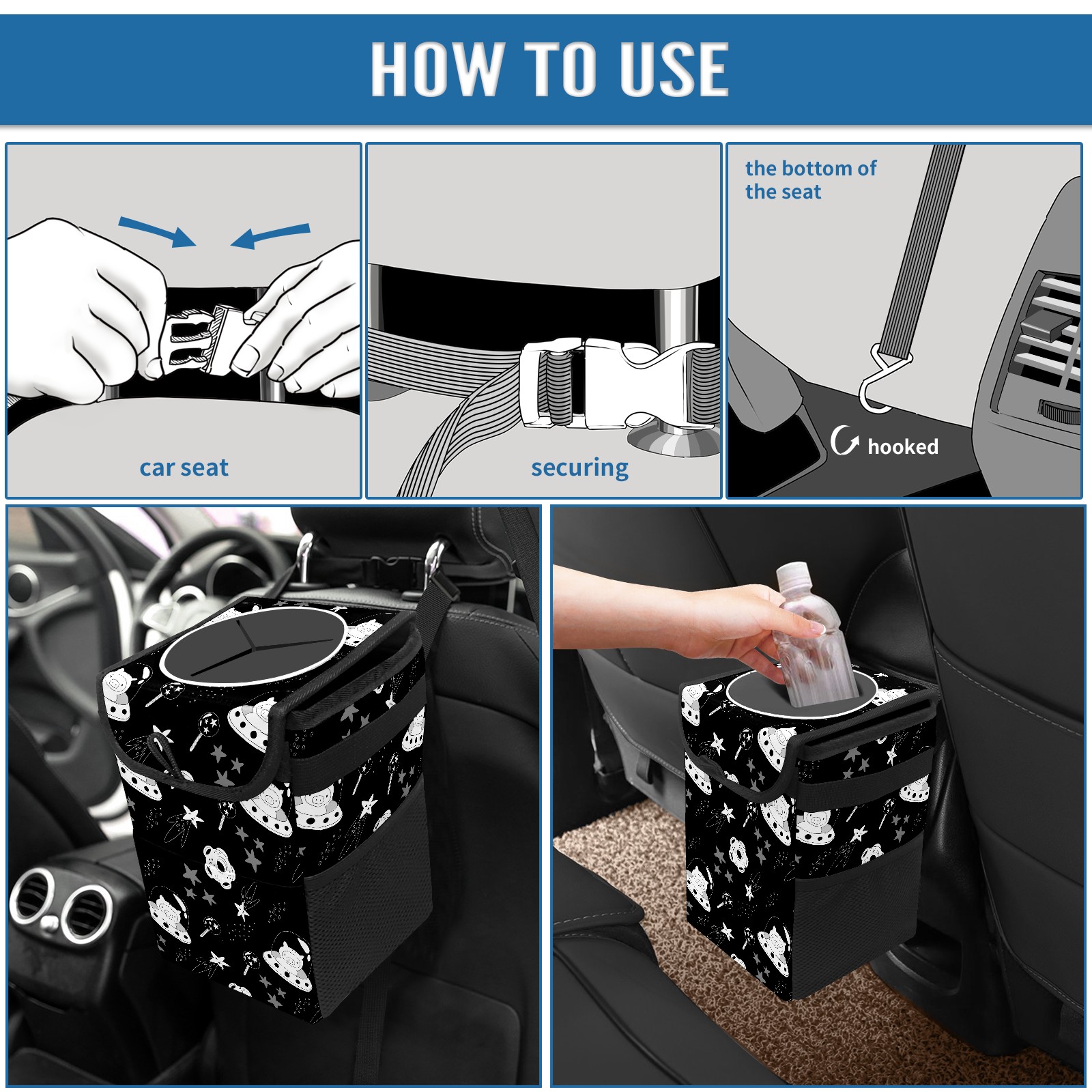 HOW TO USE

car seat

securing

the bottom of the seat

hooked