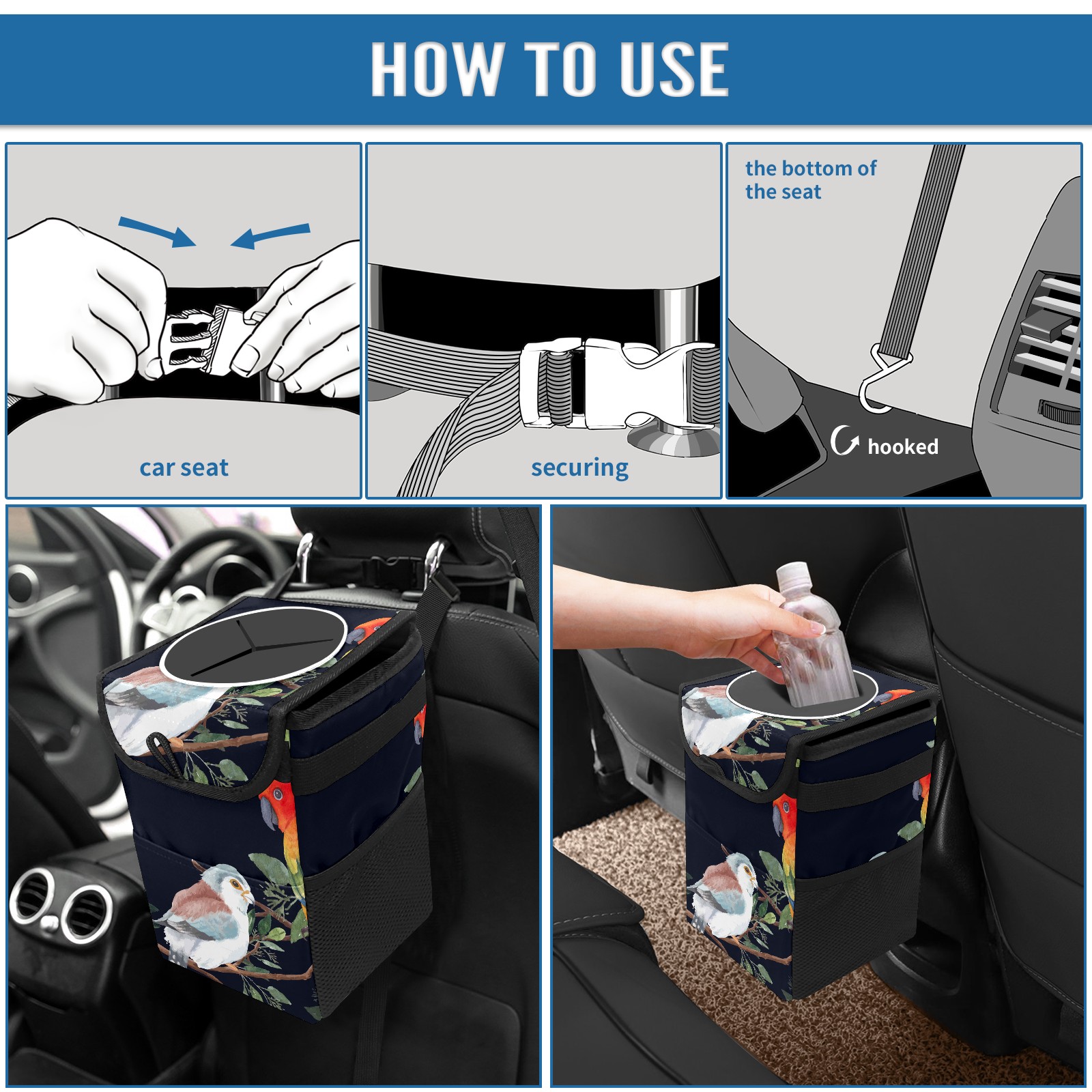 HOW TO USE

car seat

securing

the bottom of the seat

hooked