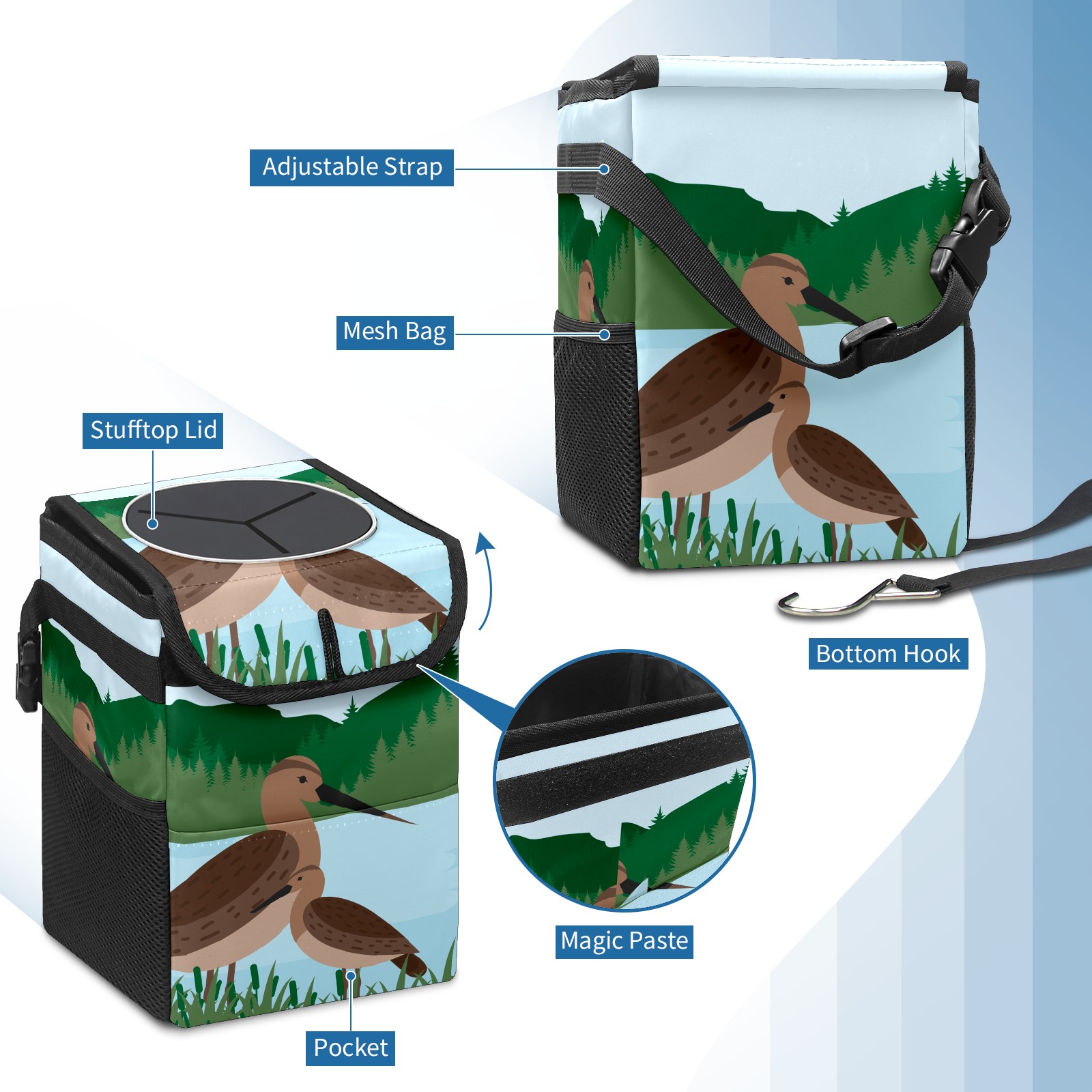 Adjustable Strap

Mesh Bag

Stufftop Lid

Bottom Hook

Magic Paste

Pocket