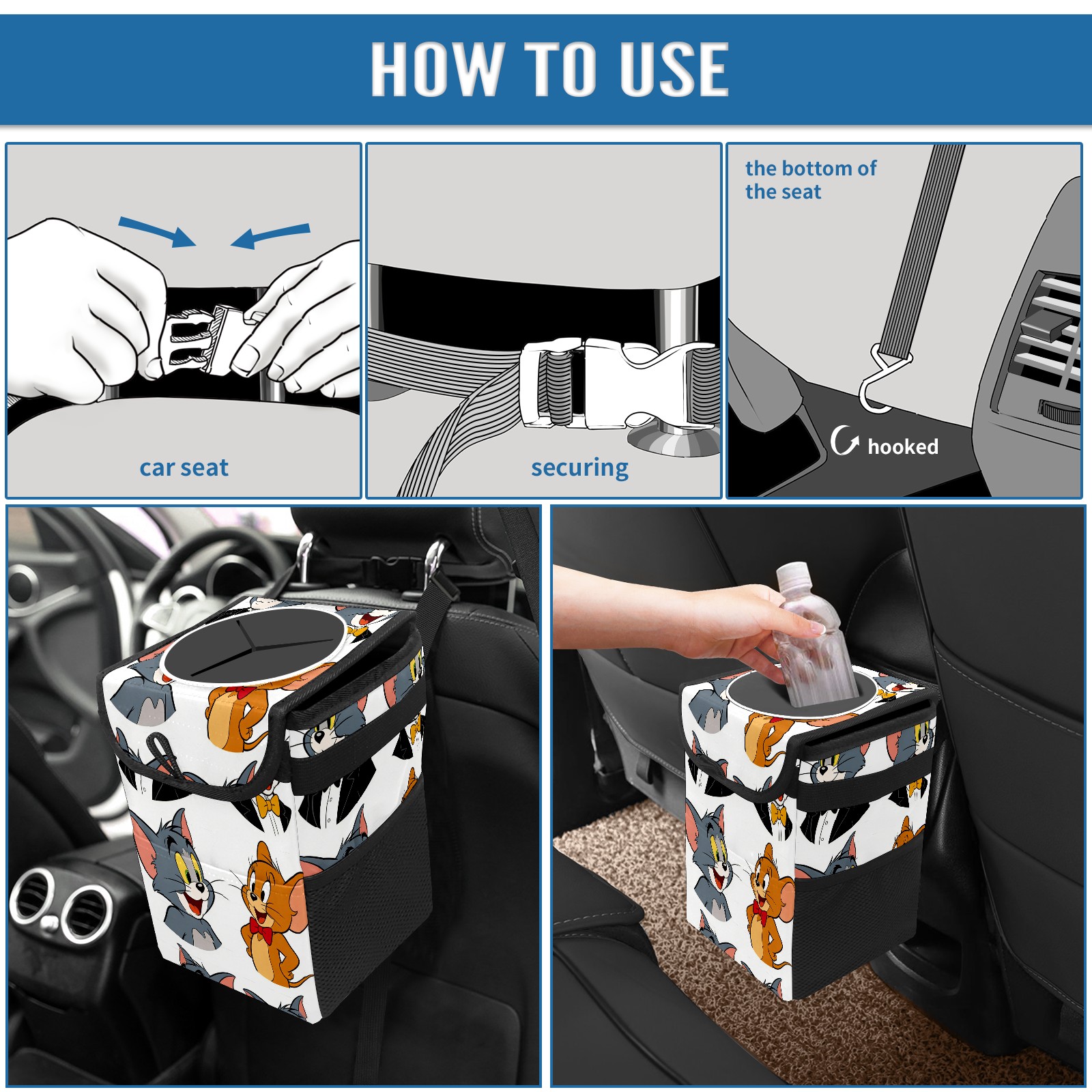 HOW TO USE

car seat

securing

the bottom of the seat

hooked